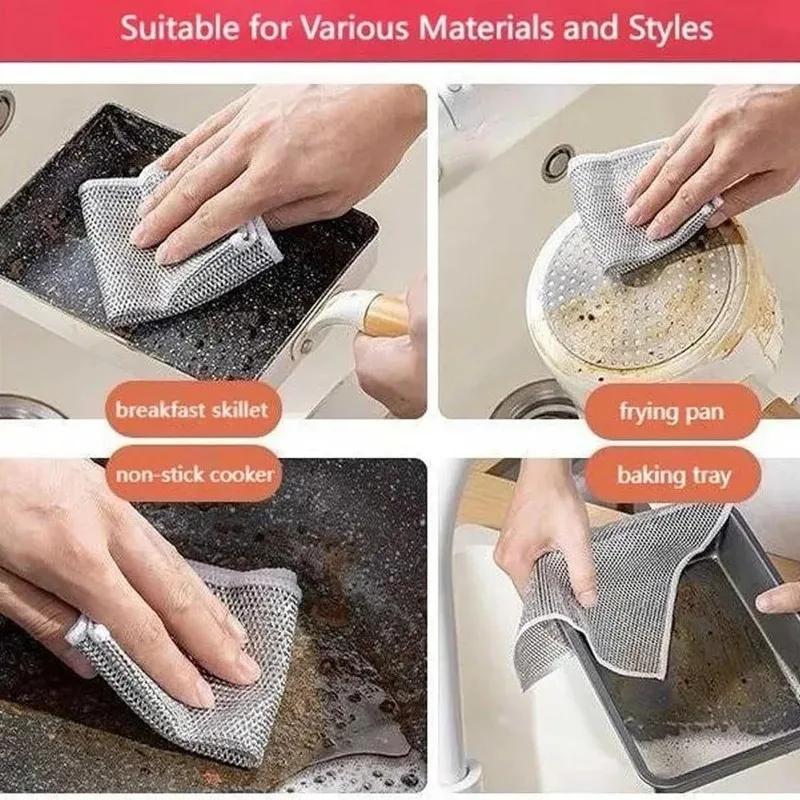 Suitable for Various Materials and Styles

breakfast skillet

frying pan

non-stick cooker

baking tray