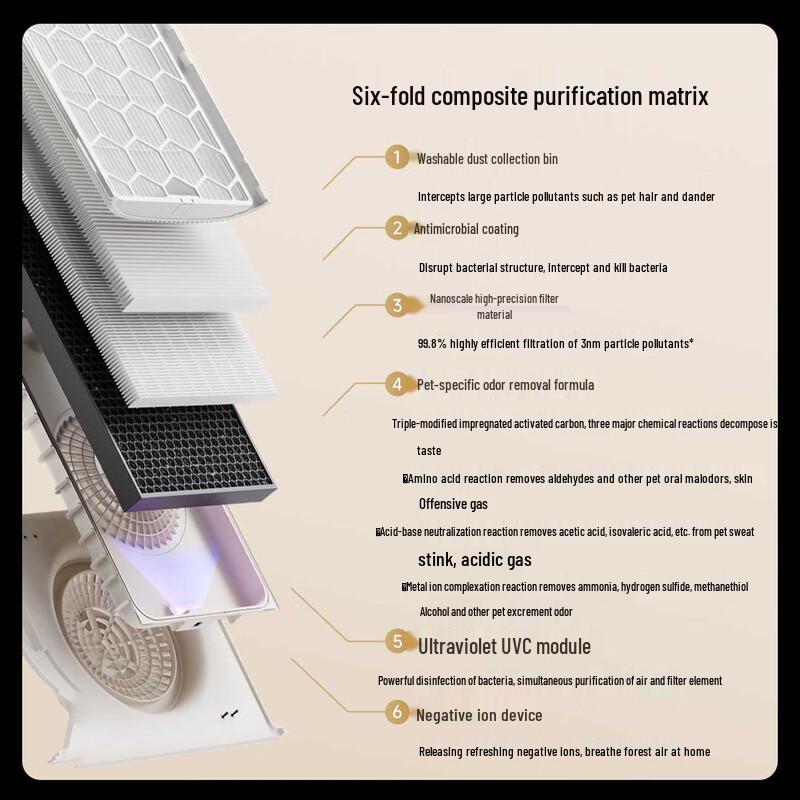 Six-fold composite purification matrix

1 Washable dust collection bin

Intercepts large particle pollutants such as pet hair and dander

2 Antimicrobial coating

Disrupt bacterial structure, intercept and kill bacteria

3 Nanoscale high-precision filter material

99.8% highly efficient filtration of 3nm particle pollutants*

4 Pet-specific odor removal formula

Triple-modified impregnated activated carbon, three major chemical reactions decompose is

taste

Amino acid reaction removes aldehydes and other pet oral malodors, skin

Offensive gas

Acid-base neutralization reaction removes acetic acid, isovaleric acid, etc. from pet sweat

stink, acidic gas

Metal ion complexation reaction removes ammonia, hydrogen sulfide, methanethiol

Alcohol and other pet excrement odor

5 Ultraviolet UVC module

Powerful disinfection of bacteria, simultaneous purification of air and filter element

6 Negative ion device

Releasing refreshing negative ions, breathe forest air at home