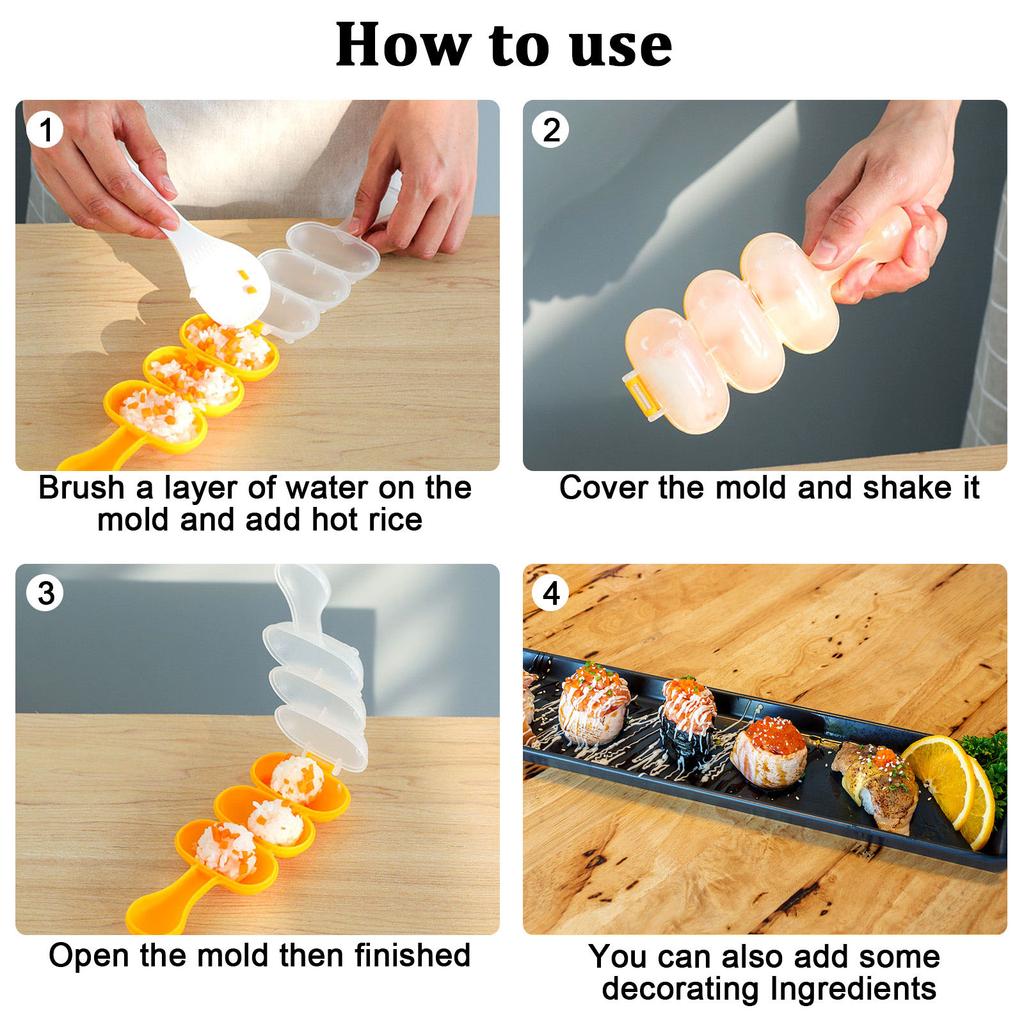 How to use

1

Brush a layer of water on the mold and add hot rice

2

Cover the mold and shake it

3

Open the mold then finished

4

You can also add some decorating Ingredients