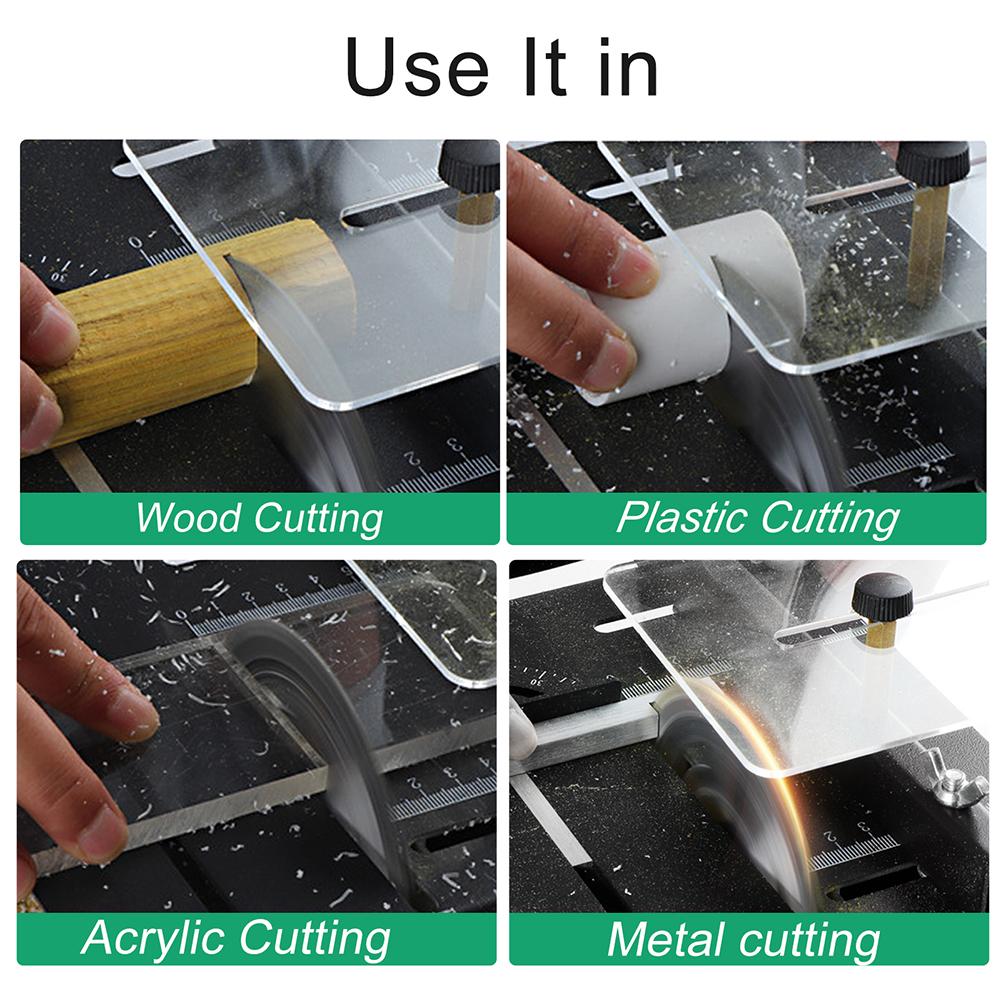 Use It in

Wood Cutting

Plastic Cutting

Acrylic Cutting

Metal cutting