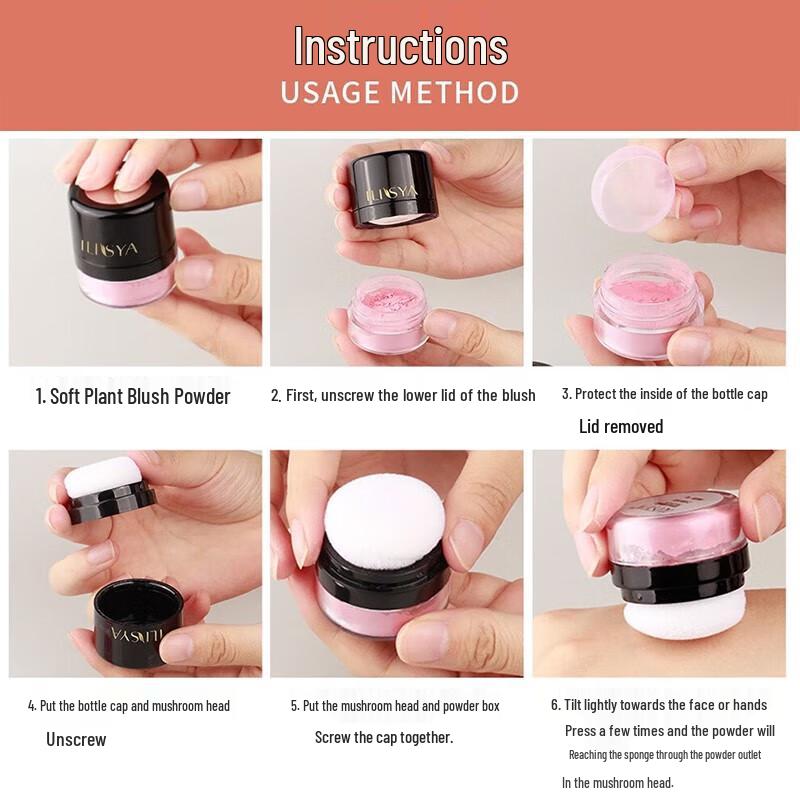 Instructions
USAGE METHOD

ILISYA

ILISYA

1. Soft Plant Blush Powder

2. First, unscrew the lower lid of the blush

3. Protect the inside of the bottle cap
Lid removed

ILISYA

4. Put the bottle cap and mushroom head
Unscrew

5. Put the mushroom head and powder box
Screw the cap together.

6. Tilt lightly towards the face or hands
Press a few times and the powder will
Reaching the sponge through the powder outlet
In the mushroom head.