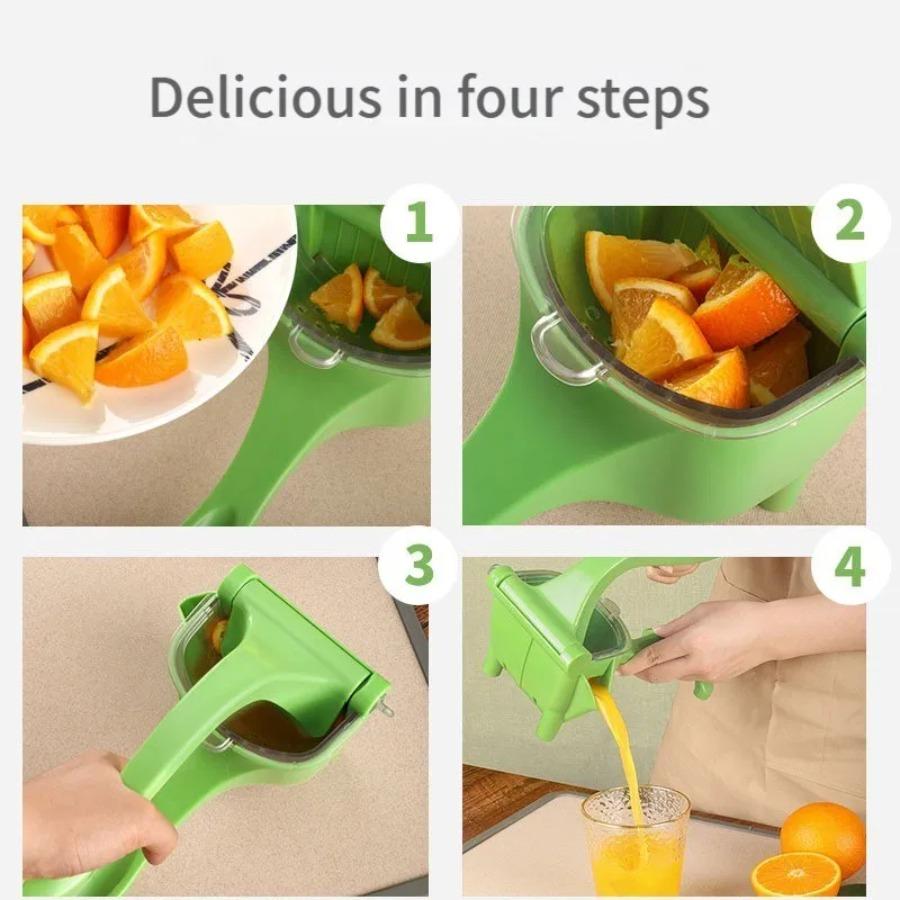 Delicious in four steps

1

2

3

4