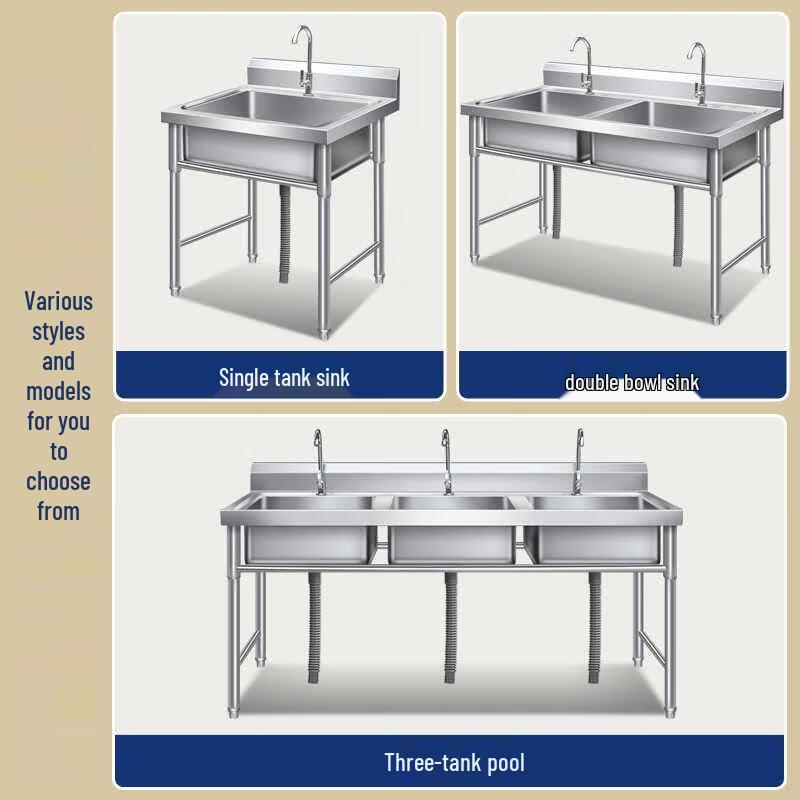 Various styles and models for you to choose from

Single tank sink

double bowl sink

Three-tank pool