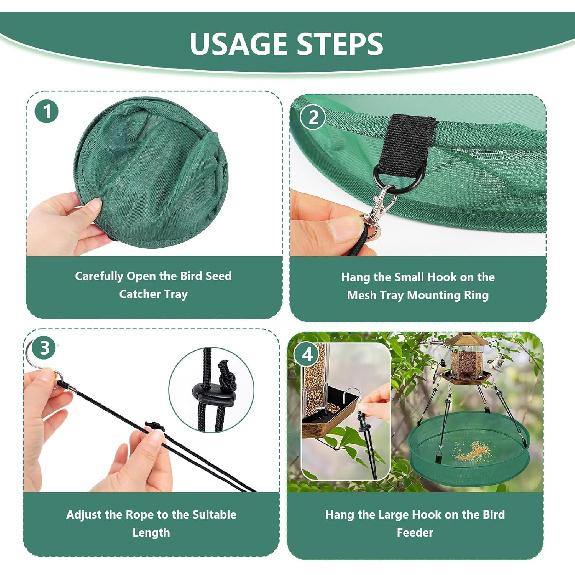 USAGE STEPS

1

Carefully Open the Bird Seed Catcher Tray

2

Hang the Small Hook on the Mesh Tray Mounting Ring

3

Adjust the Rope to the Suitable Length

4

Hang the Large Hook on the Bird Feeder