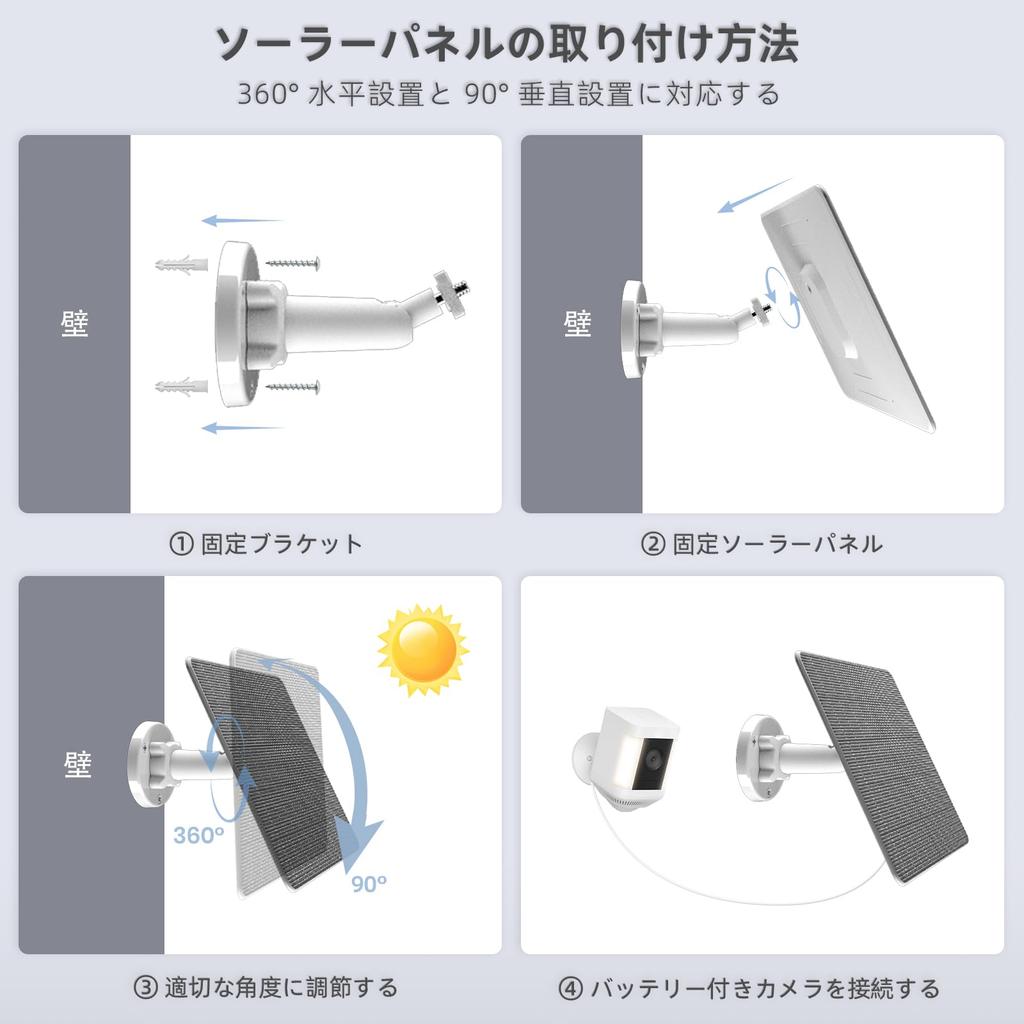 ソーラーパネルの取り付け方法

360° 水平設置と 90° 垂直設置に対応する

壁

① 固定ブラケット

壁

② 固定ソーラーパネル

壁

360°

90°

③ 適切な角度に調節する

④ バッテリー付きカメラを接続する