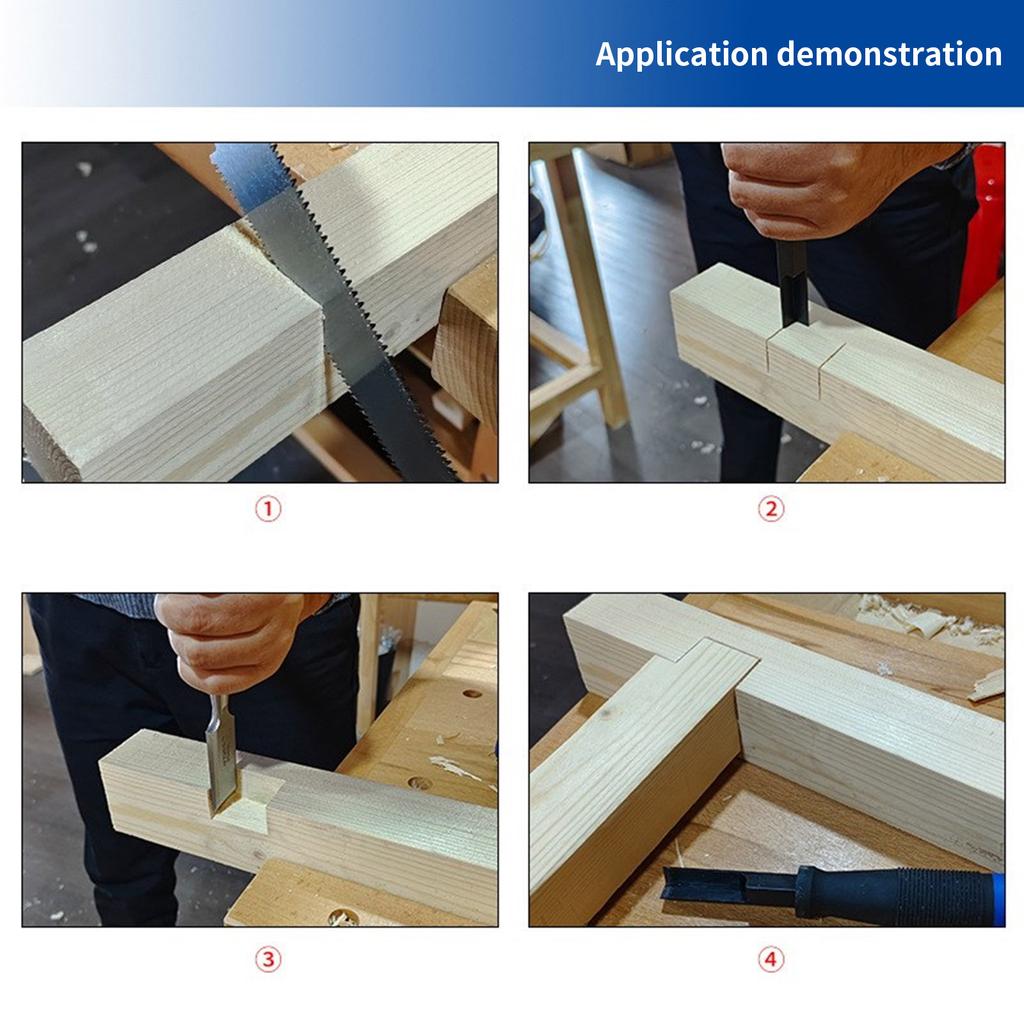 Application demonstration

①

②

③

④