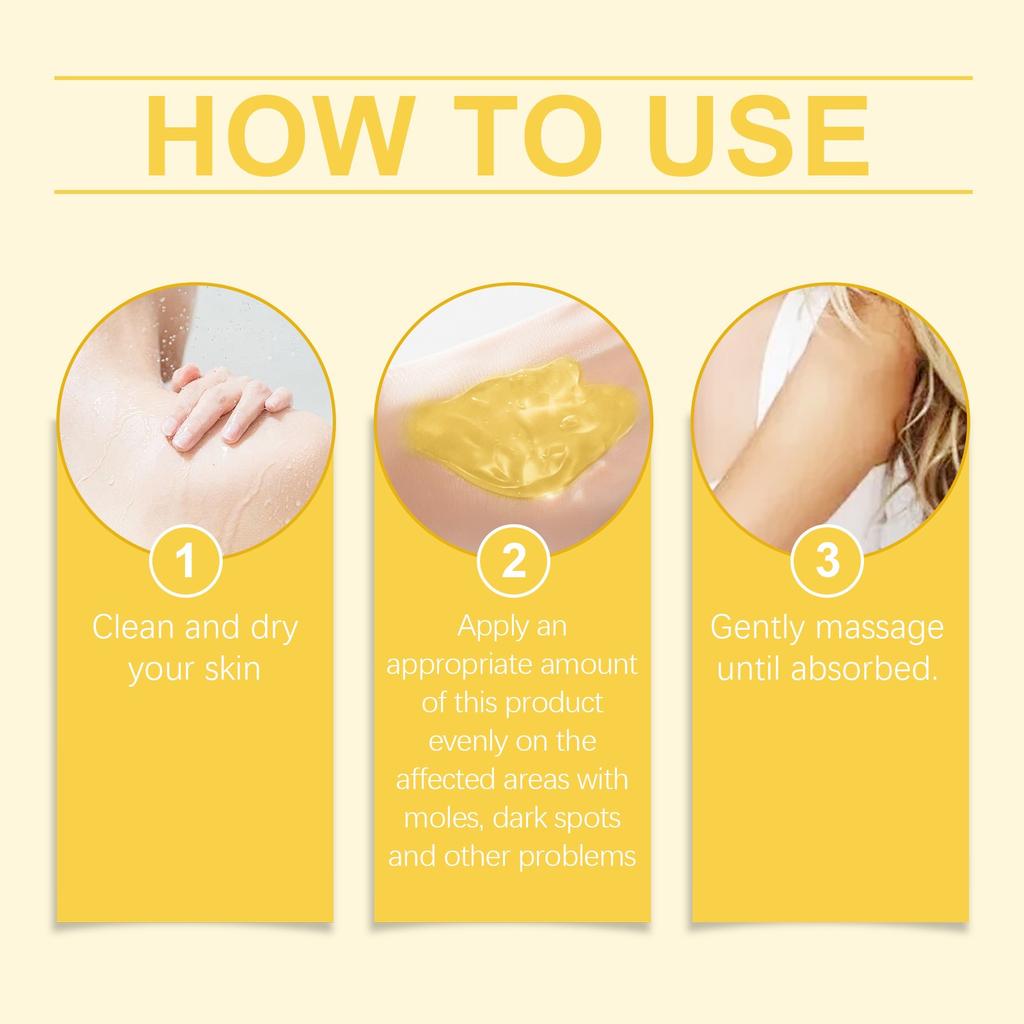 HOW TO USE

1
Clean and dry your skin

2
Apply an appropriate amount of this product evenly on the affected areas with moles, dark spots and other problems

3
Gently massage until absorbed.