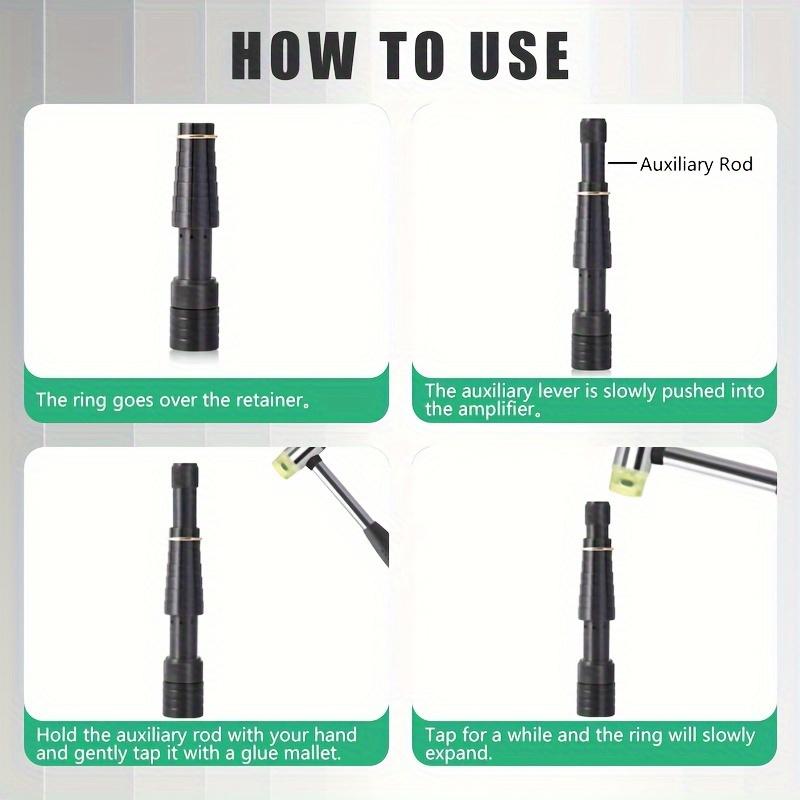 HOW TO USE

The ring goes over the retainer。

Auxiliary Rod

The auxiliary lever is slowly pushed into the amplifier。

Hold the auxiliary rod with your hand and gently tap it with a glue mallet.

Tap for a while and the ring will slowly expand.