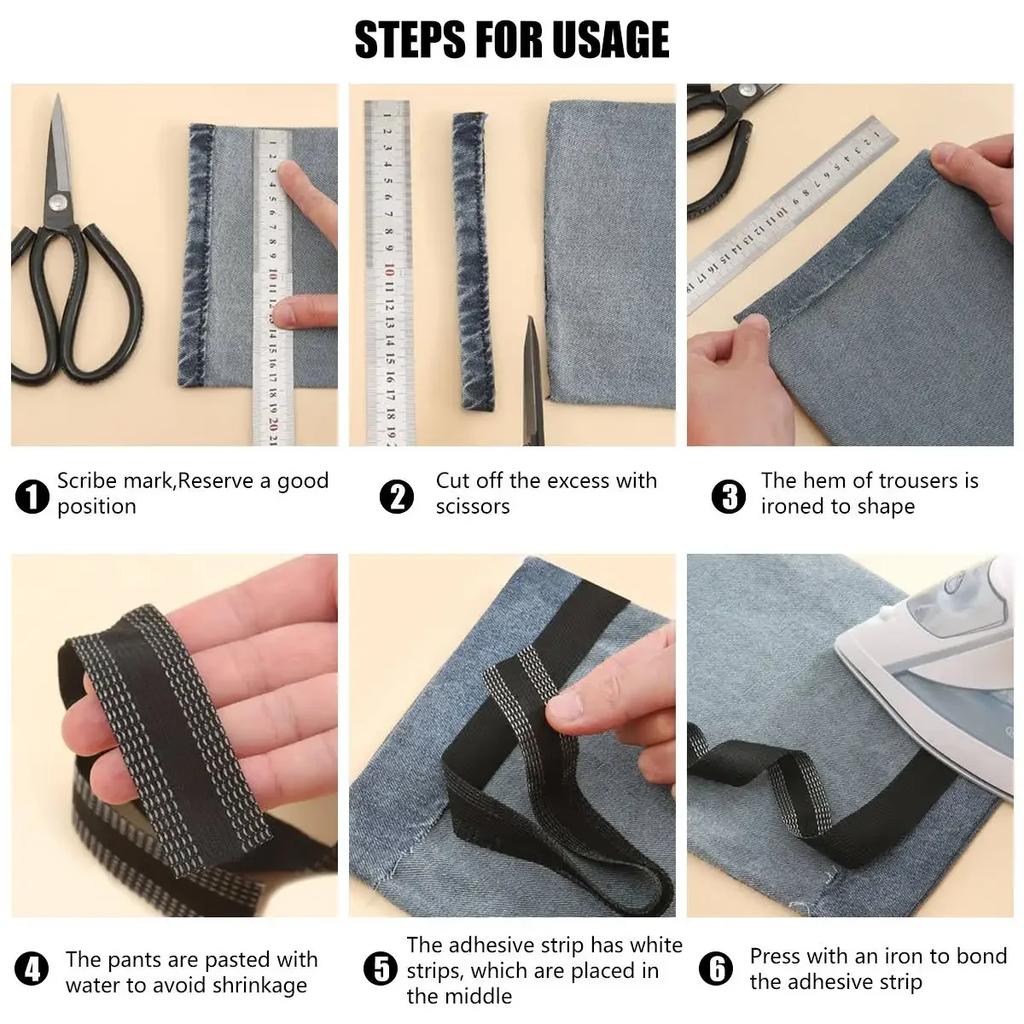 STEPS FOR USAGE

1 Scribe mark,Reserve a good position

2 Cut off the excess with scissors

3 The hem of trousers is ironed to shape

4 The pants are pasted with water to avoid shrinkage

5 The adhesive strip has white strips, which are placed in the middle

6 Press with an iron to bond the adhesive strip