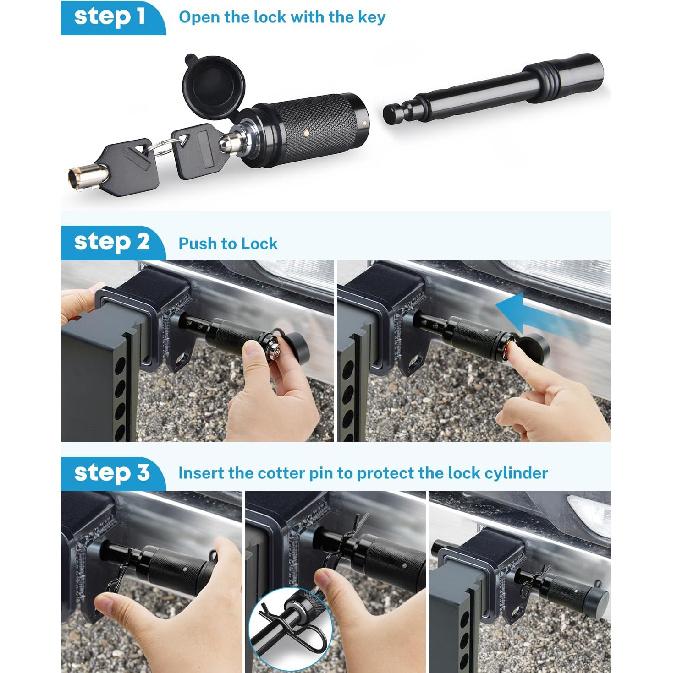 step 1 Open the lock with the key

step 2 Push to Lock

step 3 Insert the cotter pin to protect the lock cylinder