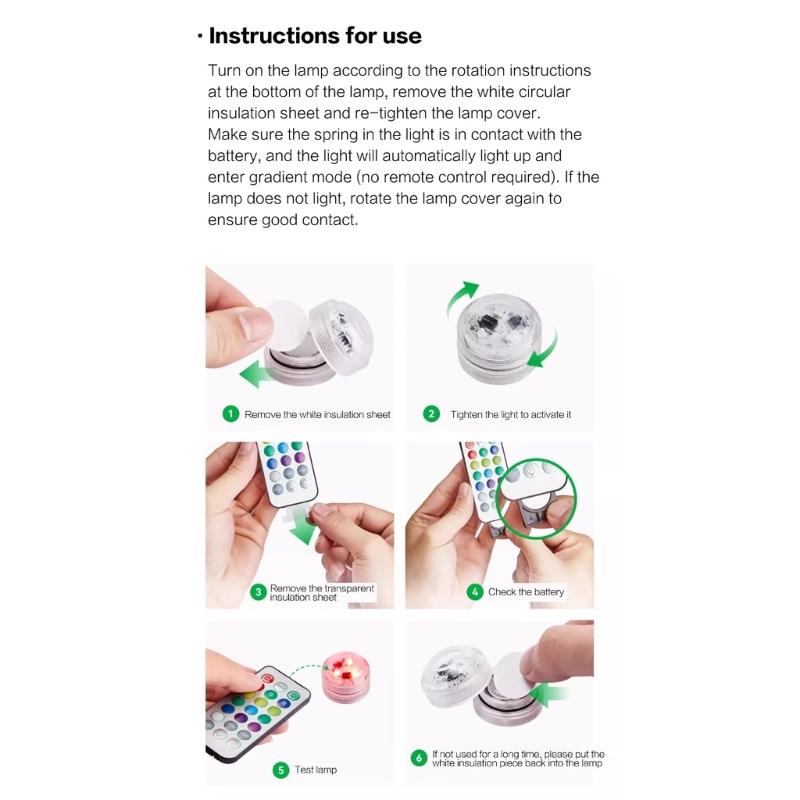 · Instructions for use

Turn on the lamp according to the rotation instructions at the bottom of the lamp, remove the white circular insulation sheet and re-tighten the lamp cover.
Make sure the spring in the light is in contact with the battery, and the light will automatically light up and enter gradient mode (no remote control required). If the lamp does not light, rotate the lamp cover again to ensure good contact.

1 Remove the white insulation sheet

2 Tighten the light to activate it

3 Remove the transparent insulation sheet

4 Check the battery

5 Test lamp

6 If not used for a long time, please put the white insulation piece back into the lamp