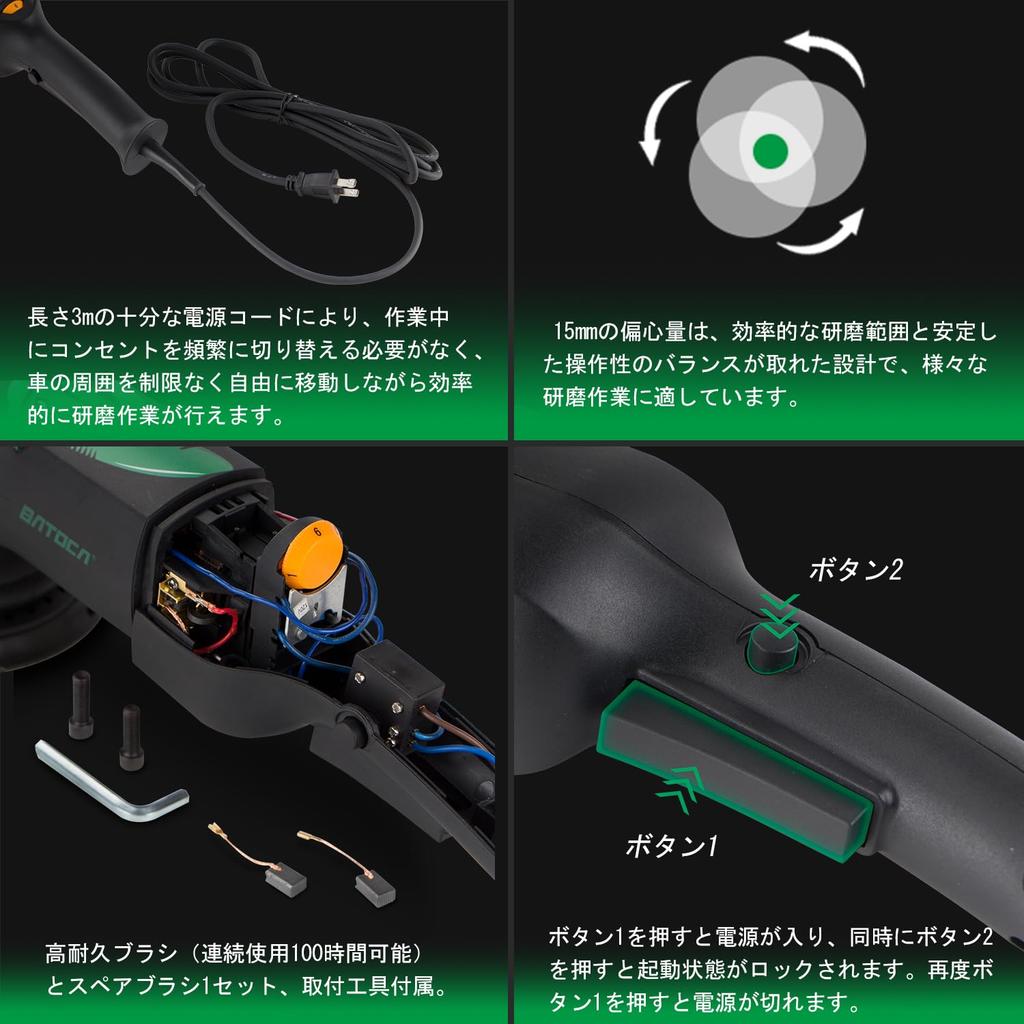 長さ3mの十分な電源コードにより、作業中にコンセントを頻繁に切り替える必要がなく、車の周囲を制限なく自由に移動しながら効率的に研磨作業が行えます。

15mmの偏心量は、効率的な研磨範囲と安定した操作性のバランスが取れた設計で、様々な研磨作業に適しています。

BATOCA

6

高耐久ブラシ（連続使用100時間可能）とスペアブラシ1セット、取付工具付属。

ボタン2

ボタン1

ボタン1を押すと電源が入り、同時にボタン2を押すと起動状態がロックされます。再度ボタン1を押すと電源が切れます。