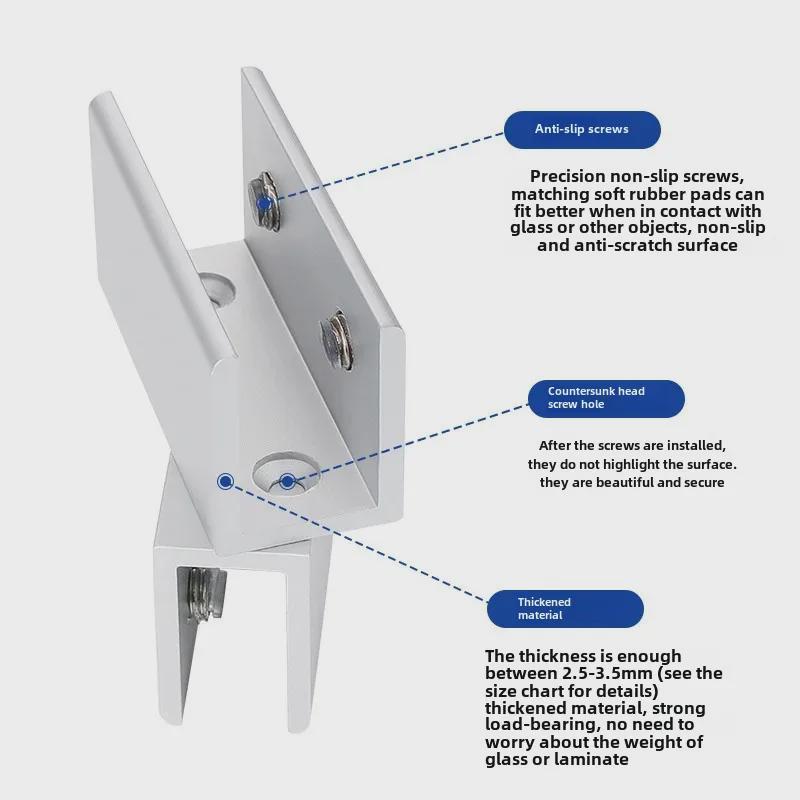 Anti-slip screws

Precision non-slip screws, matching soft rubber pads can fit better when in contact with glass or other objects, non-slip and anti-scratch surface

Countersunk head screw hole

After the screws are installed, they do not highlight the surface. they are beautiful and secure

Thickened material

The thickness is enough between 2.5-3.5mm (see the size chart for details) thickened material, strong load-bearing, no need to worry about the weight of glass or laminate