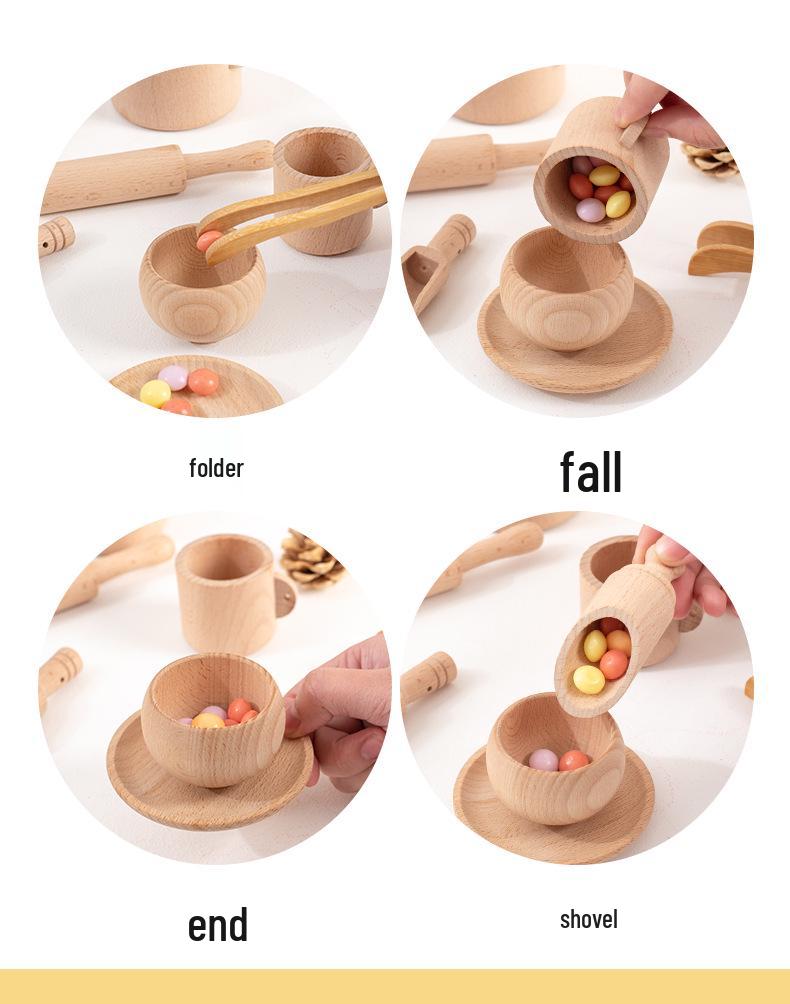 folder

fall

end

shovel