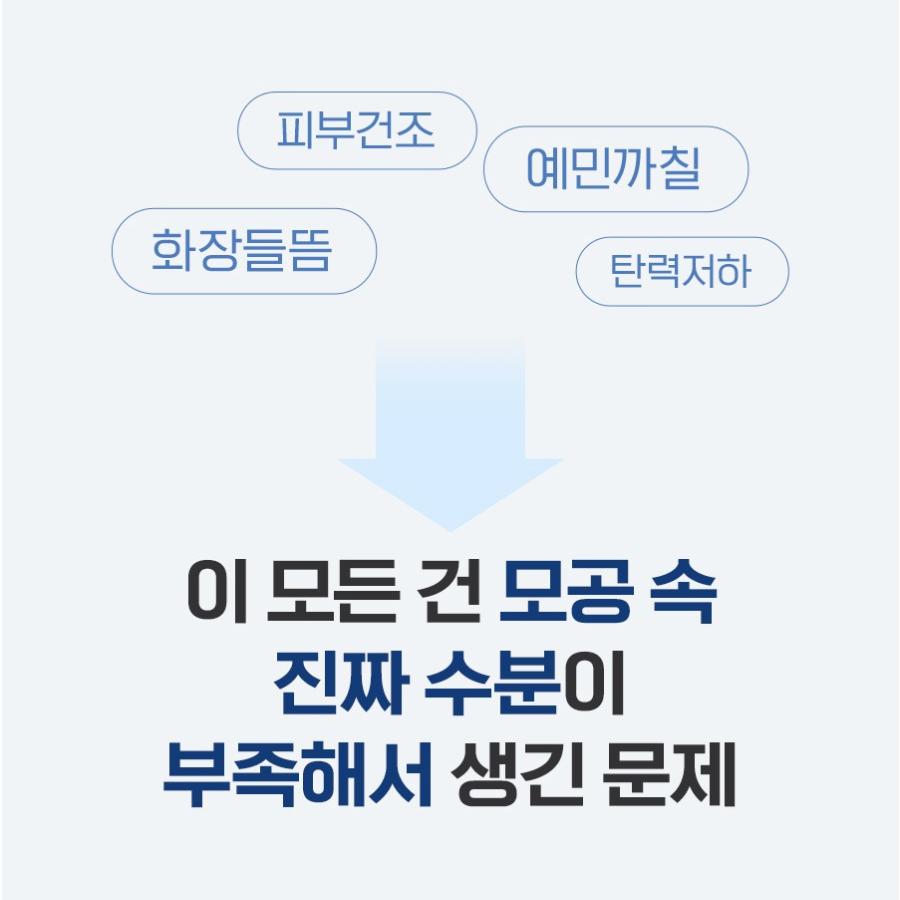 피부건조

예민까칠

화장들뜸

탄력저하

이 모든 건 모공 속
진짜 수분이
부족해서 생긴 문제