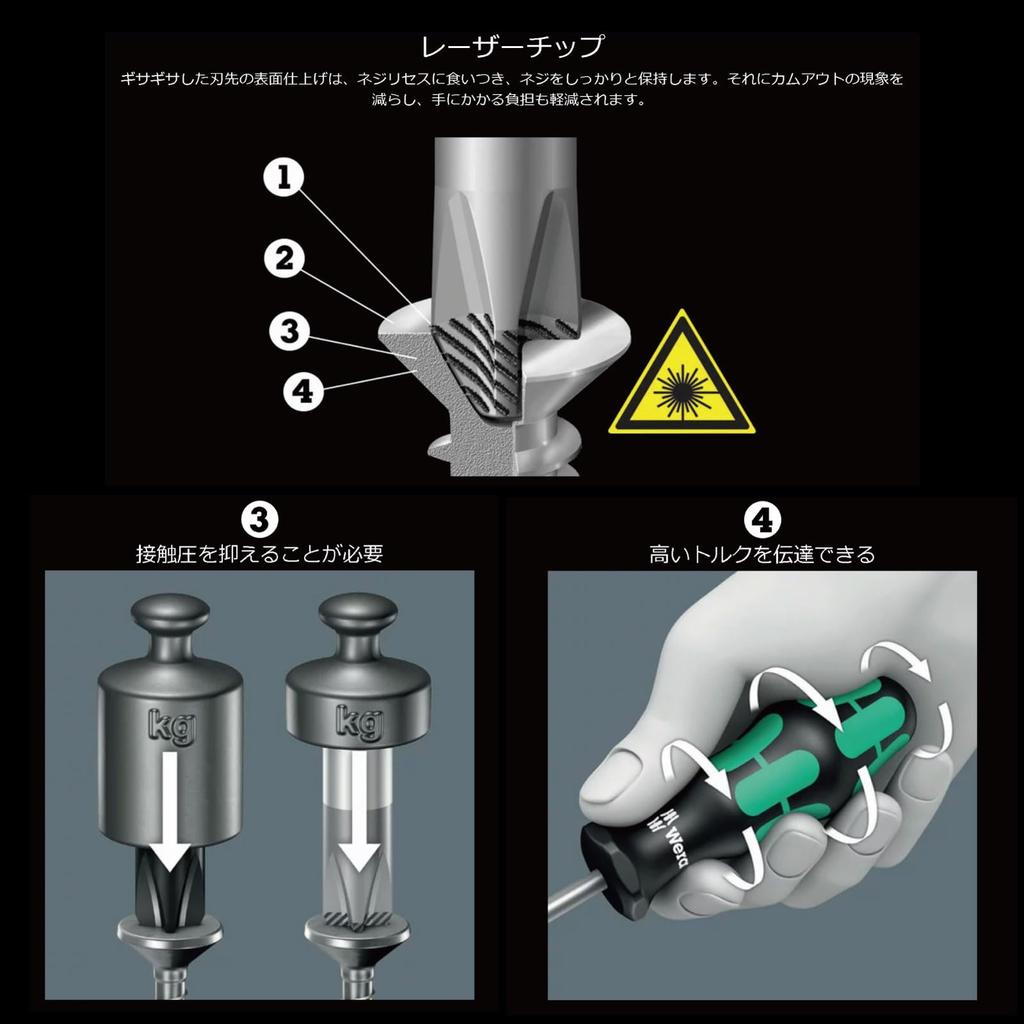 レーザーチップ

ギザギザした刃先の表面仕上げは、ネジリセスに食いつき、ネジをしっかりと保持します。それにカムアウトの現象を減らし、手にかかる負担も軽減されます。

1
2
3
4

3
接触圧を抑えることが必要

kg
kg

4
高いトルクを伝達できる

Wera