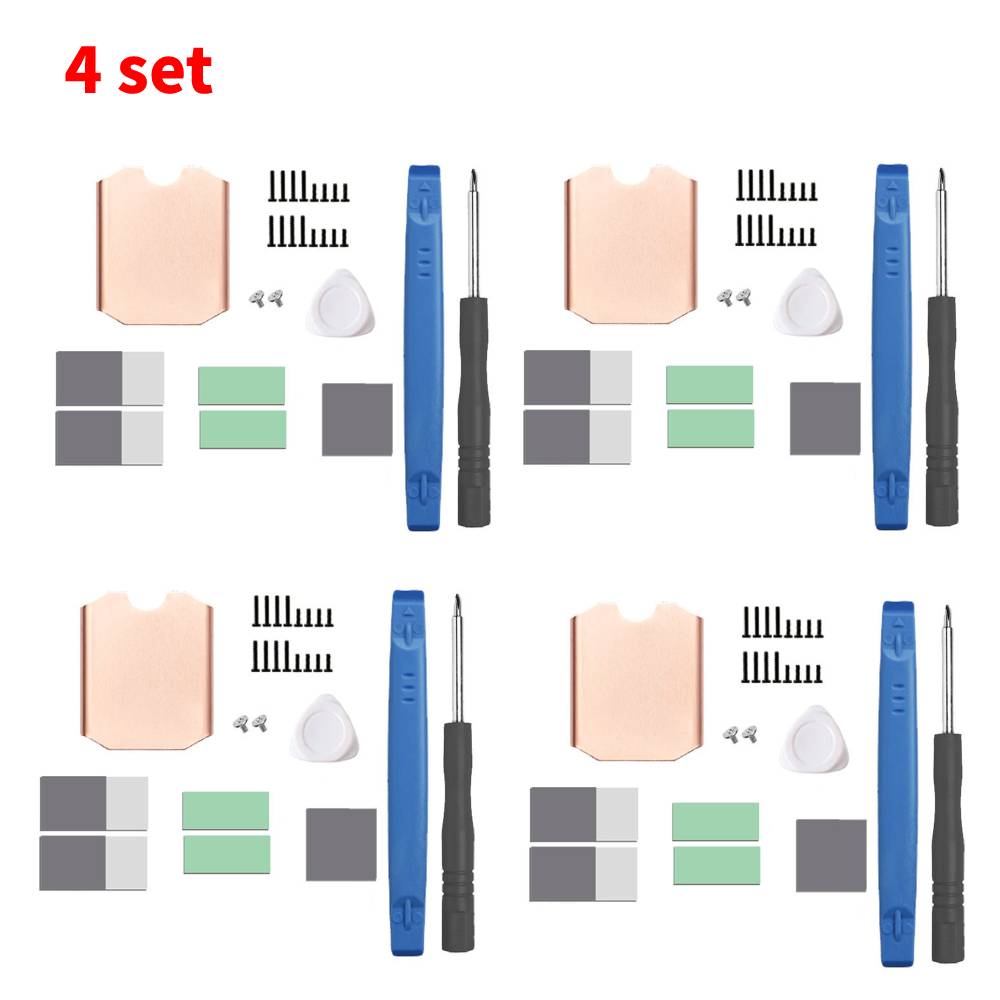 4 set