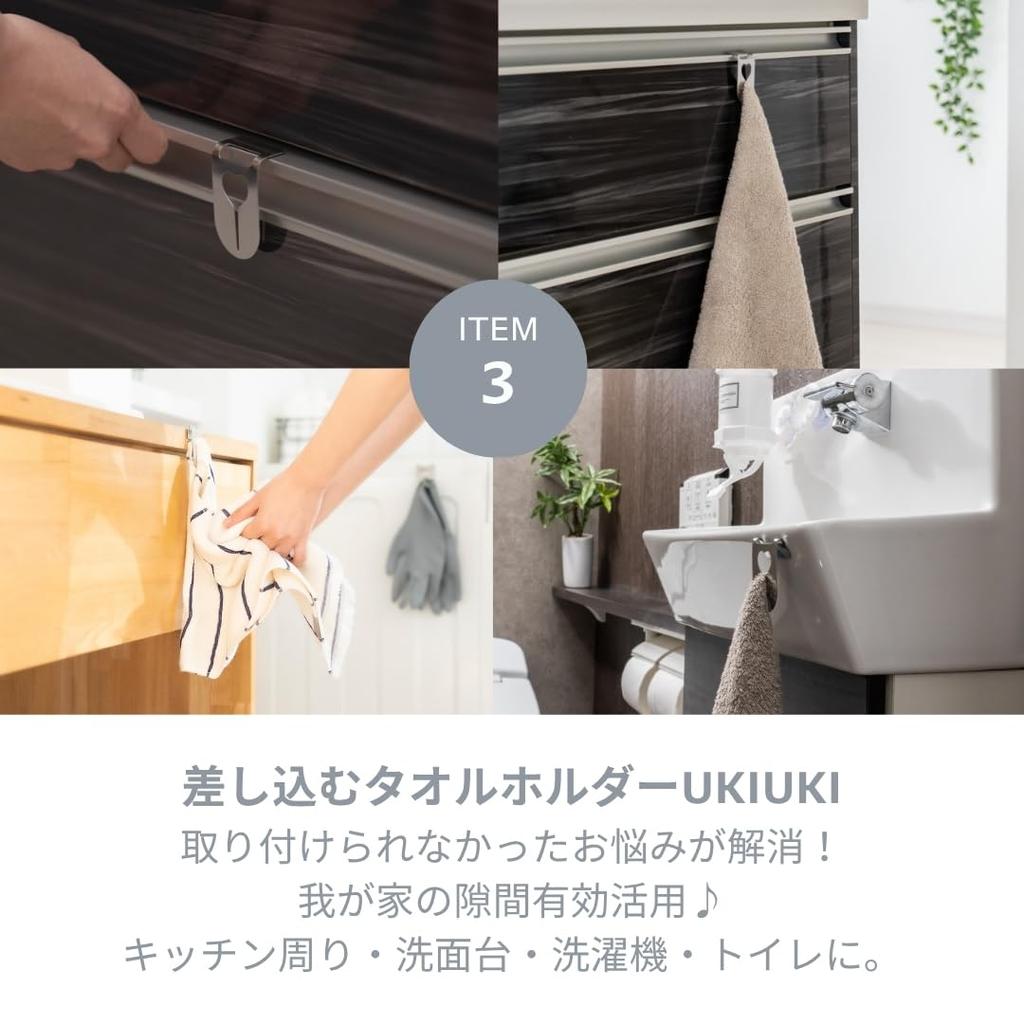 ITEM
3

差し込むタオルホルダーUKIUKI
取り付けられなかったお悩みが解消！
我が家の隙間有効活用♪
キッチン周り・洗面台・洗濯機・トイレに。