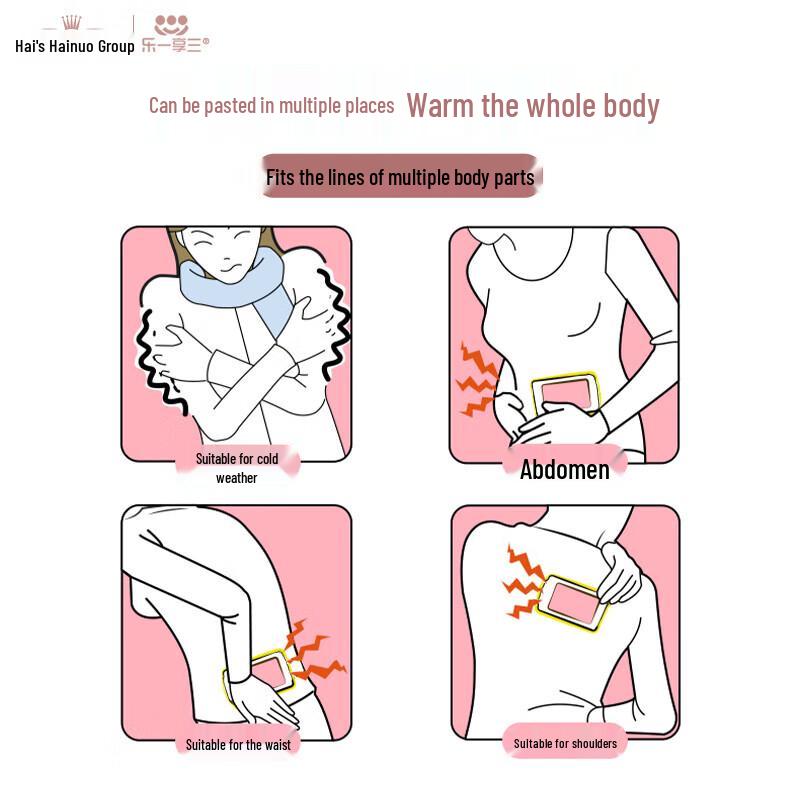 Hai's Hainuo Group 乐一享三®

Can be pasted in multiple places Warm the whole body

Fits the lines of multiple body parts

Suitable for cold weather

Abdomen

Suitable for the waist

Suitable for shoulders