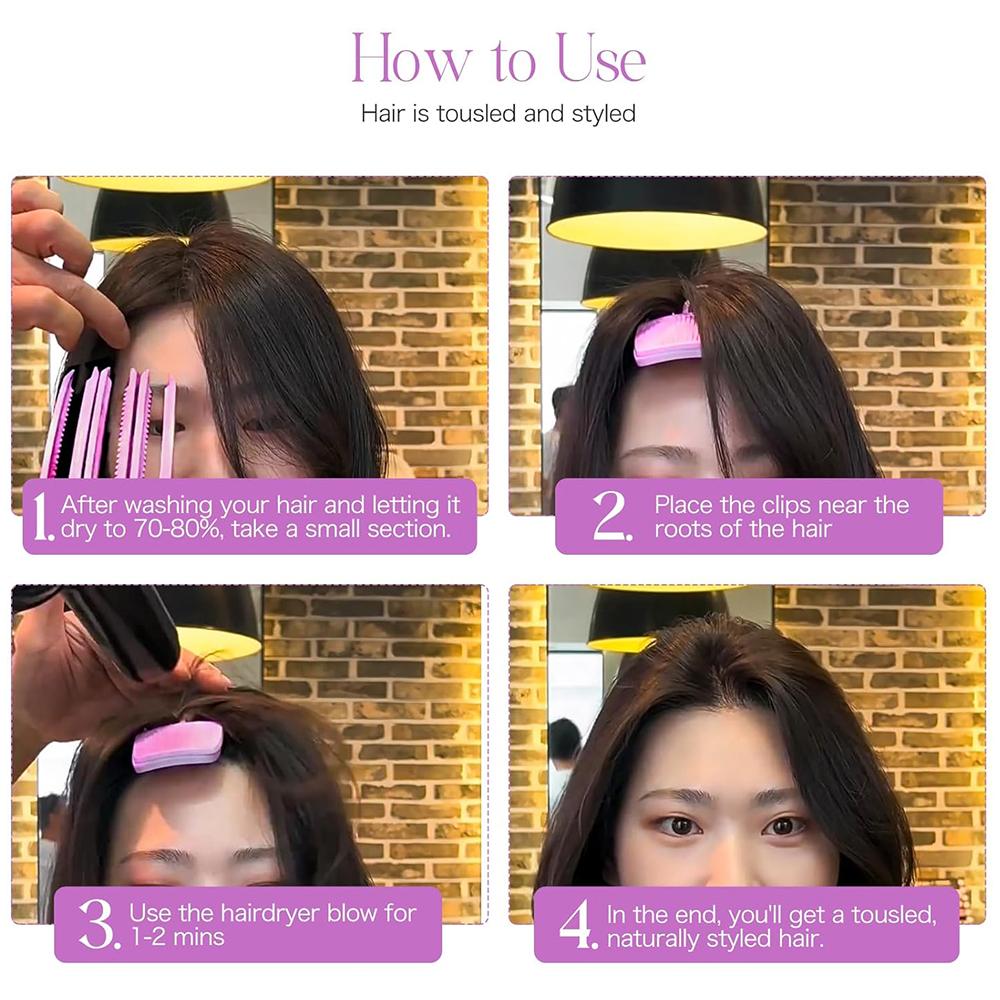 How to Use

Hair is tousled and styled

1. After washing your hair and letting it dry to 70-80%, take a small section.

2. Place the clips near the roots of the hair

3. Use the hairdryer blow for 1-2 mins

4. In the end, you'll get a tousled, naturally styled hair.