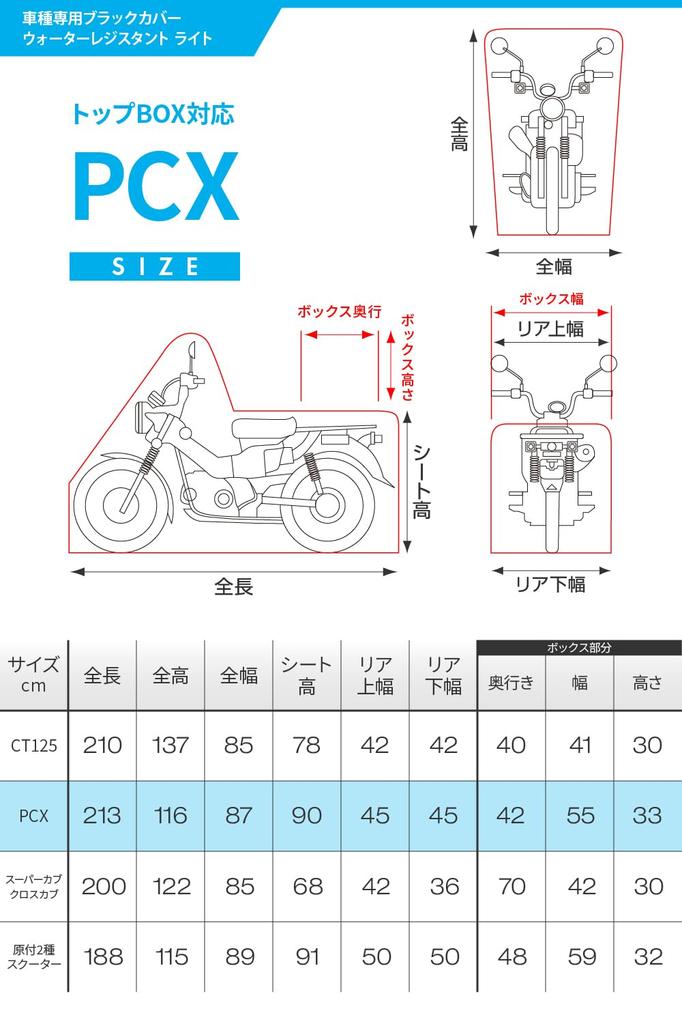 車種専用ブラックカバー
ウォーターレジスタント ライト

トップBOX対応

PCX

SIZE

全高

全幅

ボックス奥行

ボックス高さ

シート高

全長

ボックス幅

リア上幅

リア下幅

| サイズ cm | 全長 | 全高 | 全幅 | シート高 | リア上幅 | リア下幅 | ボックス部分 奥行き | ボックス部分 幅 | ボックス部分 高さ |
|---|---|---|---|---|---|---|---|---|---|
| CT125 | 210 | 137 | 85 | 78 | 42 | 42 | 40 | 41 | 30 |
| PCX | 213 | 116 | 87 | 90 | 45 | 45 | 42 | 55 | 33 |
| スーパーカブ クロスカブ | 200 | 122 | 85 | 68 | 42 | 36 | 70 | 42 | 30 |
| 原付2種 スクーター | 188 | 115 | 89 | 91 | 50 | 50 | 48 | 59 | 32 |