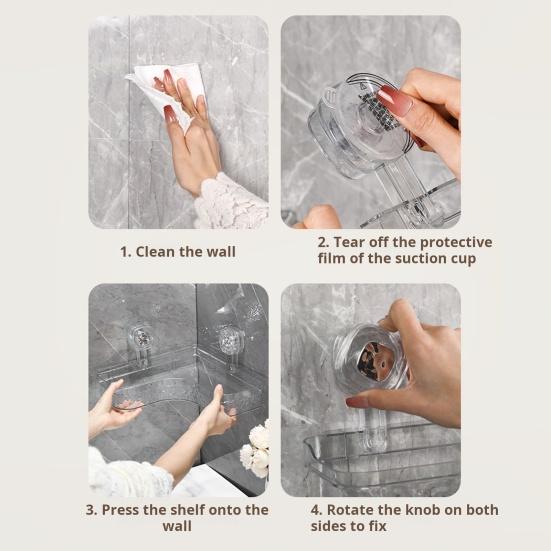 1. Clean the wall

2. Tear off the protective film of the suction cup

3. Press the shelf onto the wall

4. Rotate the knob on both sides to fix