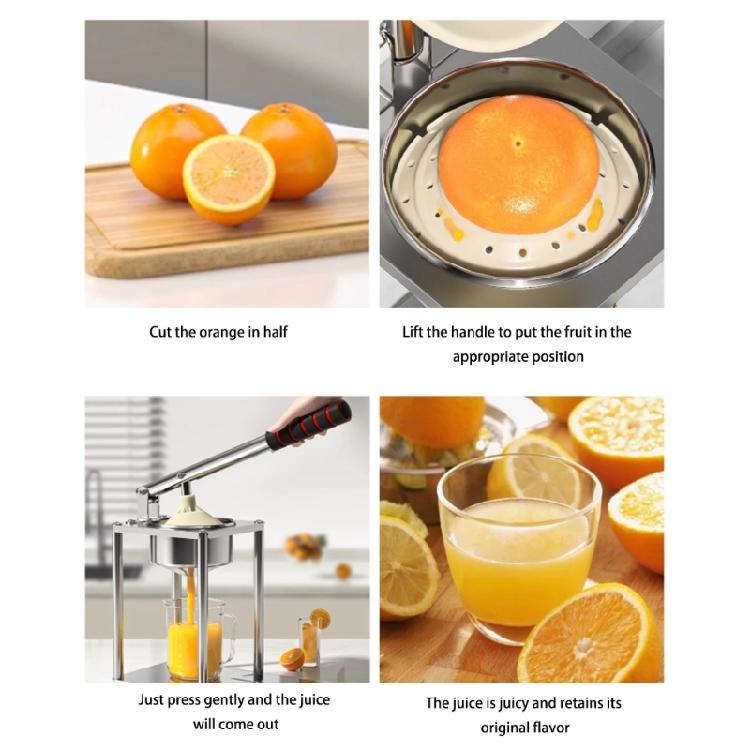 Cut the orange in half

Lift the handle to put the fruit in the appropriate position

Just press gently and the juice will come out

The juice is juicy and retains its original flavor