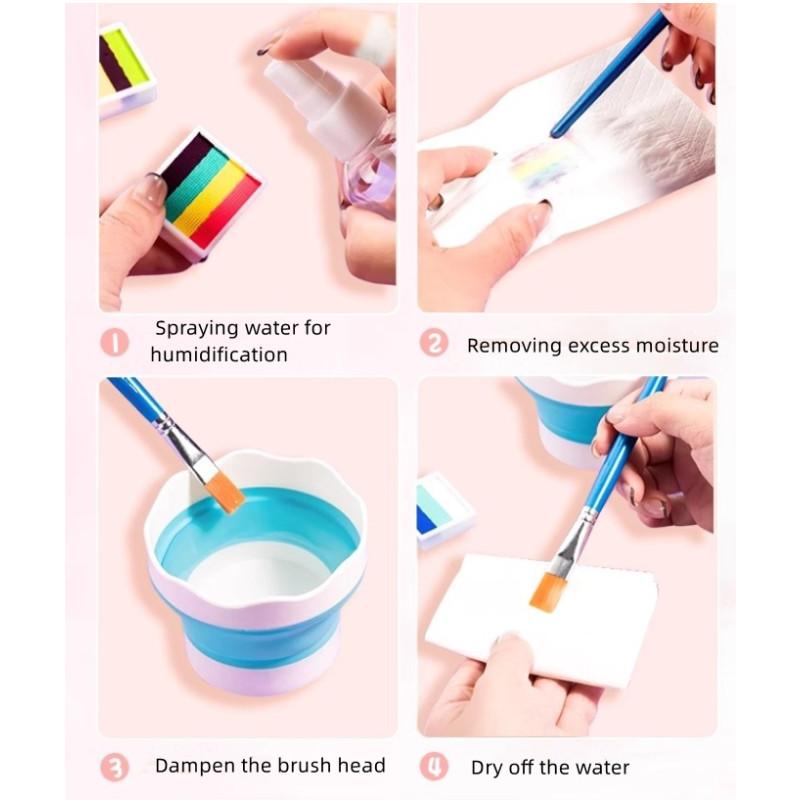 1 Spraying water for humidification

2 Removing excess moisture

3 Dampen the brush head

4 Dry off the water