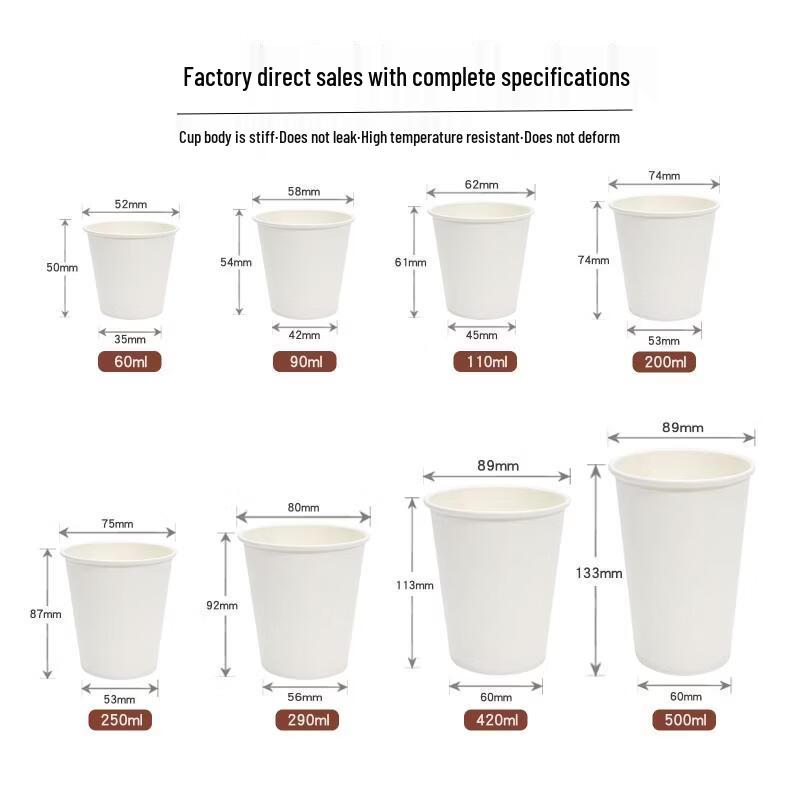 Factory direct sales with complete specifications

Cup body is stiff·Does not leak·High temperature resistant·Does not deform

52mm
50mm
35mm
60ml

58mm
54mm
42mm
90ml

62mm
61mm
45mm
110ml

74mm
74mm
53mm
200ml

75mm
87mm
53mm
250ml

80mm
92mm
56mm
290ml

89mm
113mm
60mm
420ml

89mm
133mm
60mm
500ml