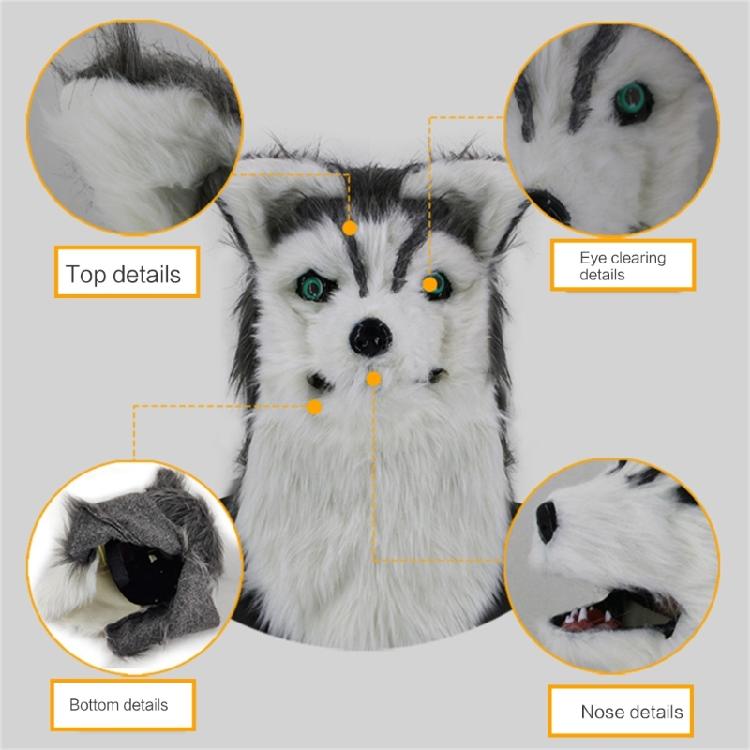 Top details

Eye clearing details

Bottom details

Nose details