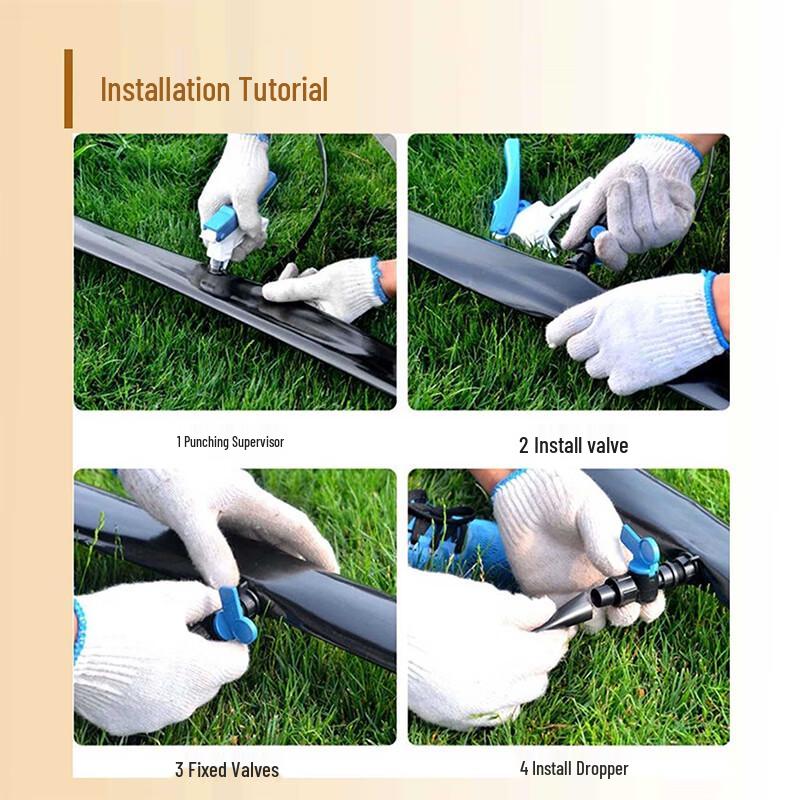 Installation Tutorial

1 Punching Supervisor

2 Install valve

3 Fixed Valves

4 Install Dropper