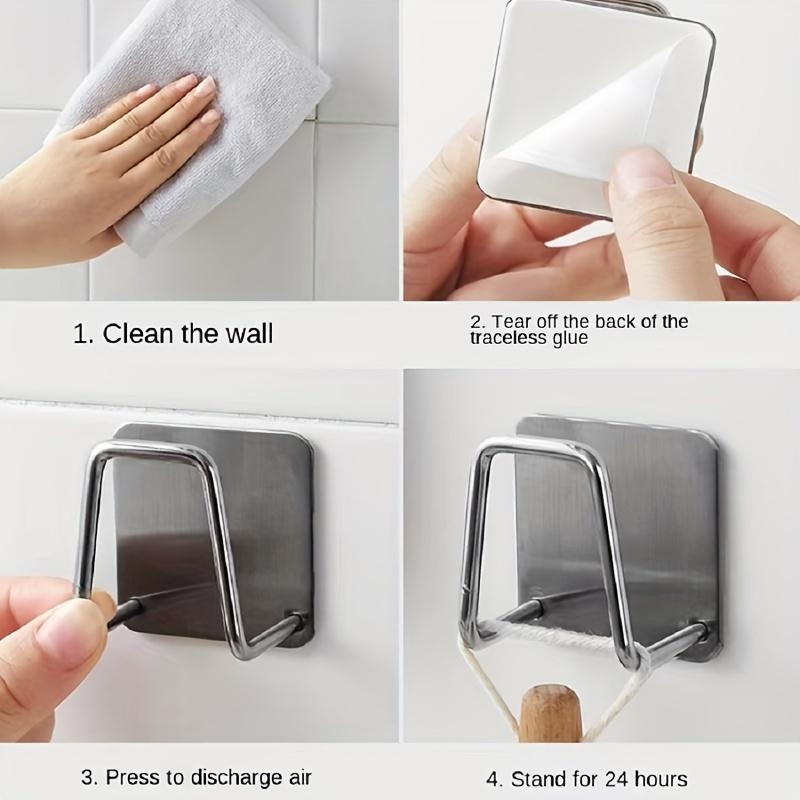 1. Clean the wall

2. Tear off the back of the traceless glue

3. Press to discharge air

4. Stand for 24 hours