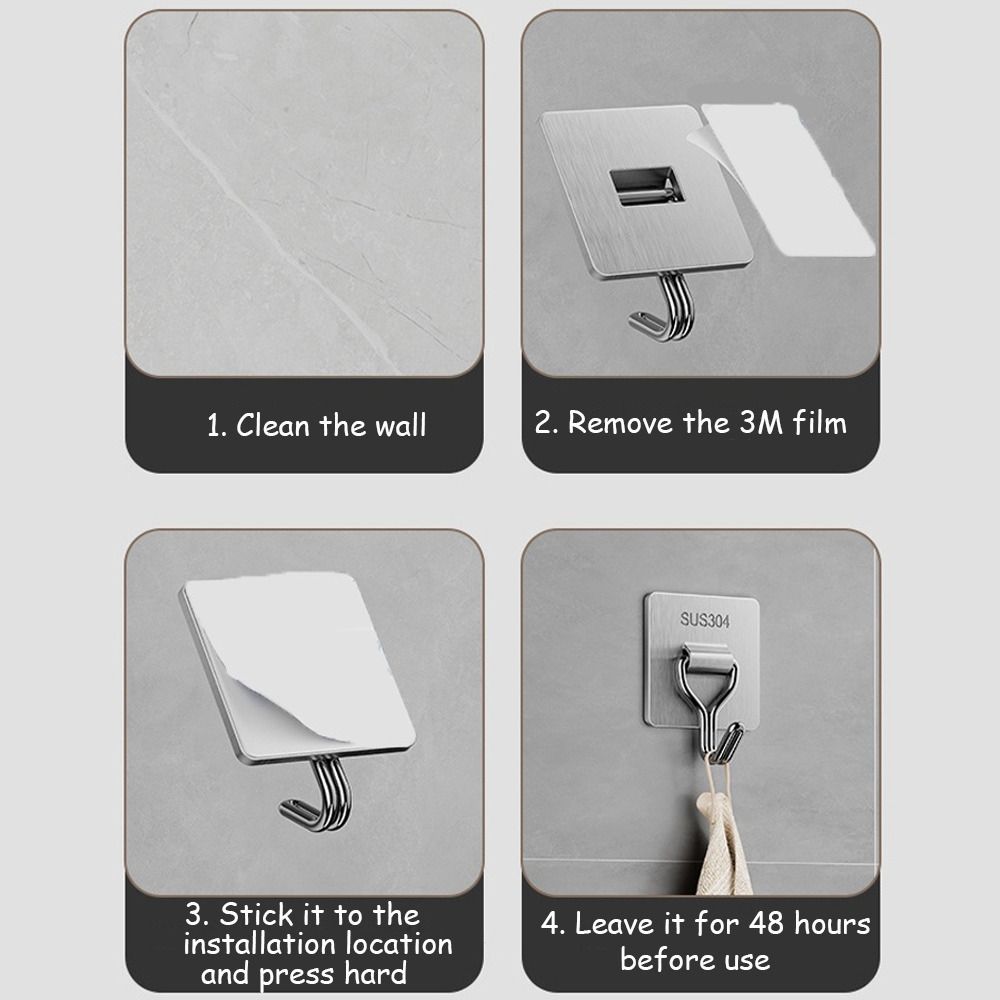 1. Clean the wall

2. Remove the 3M film

3. Stick it to the installation location and press hard

SUS304

4. Leave it for 48 hours before use