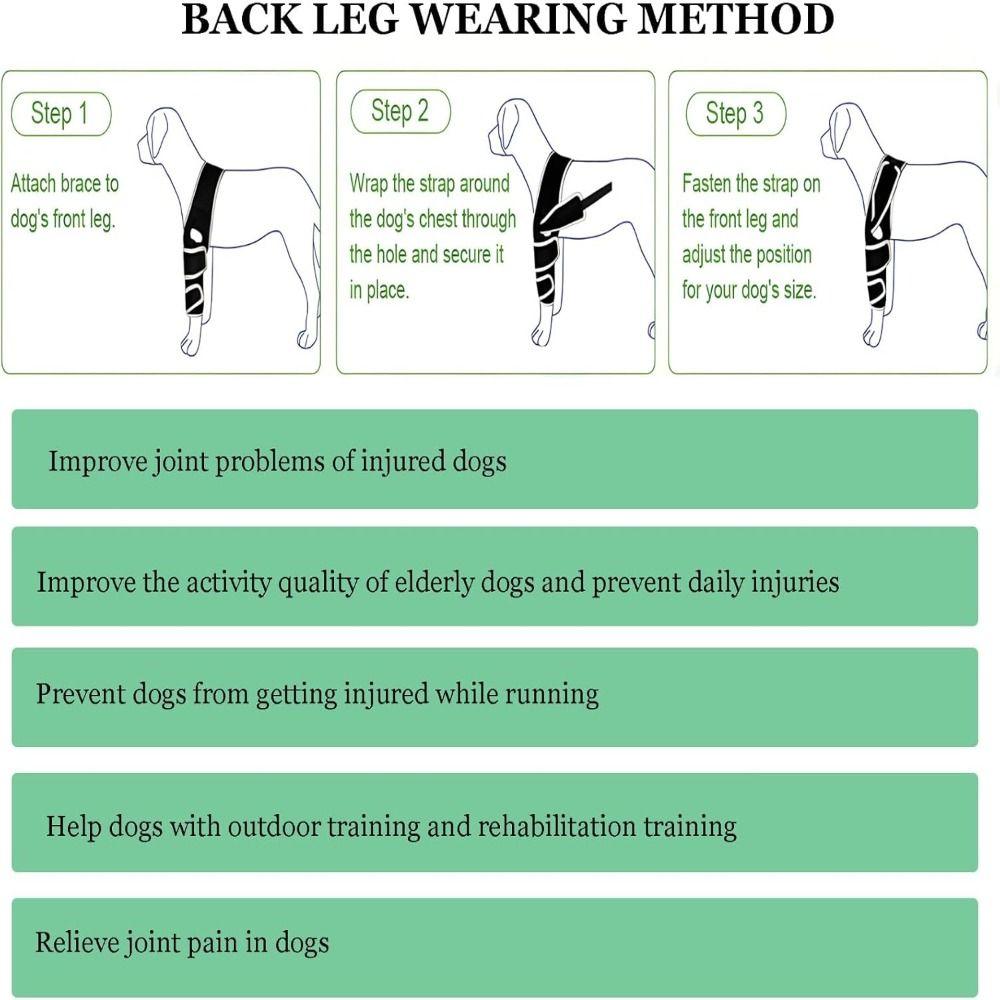 BACK LEG WEARING METHOD

Step 1

Attach brace to dog's front leg.

Step 2

Wrap the strap around the dog's chest through the hole and secure it in place.

Step 3

Fasten the strap on the front leg and adjust the position for your dog's size.

Improve joint problems of injured dogs

Improve the activity quality of elderly dogs and prevent daily injuries

Prevent dogs from getting injured while running

Help dogs with outdoor training and rehabilitation training

Relieve joint pain in dogs