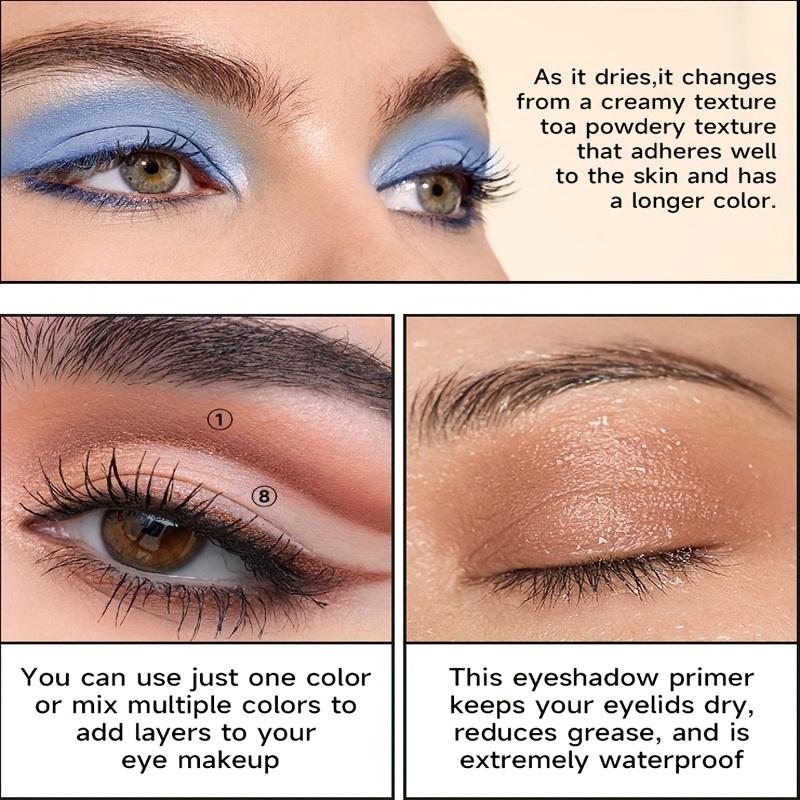 As it dries,it changes from a creamy texture toa powdery texture that adheres well to the skin and has a longer color.

①

⑧

You can use just one color or mix multiple colors to add layers to your eye makeup

This eyeshadow primer keeps your eyelids dry, reduces grease, and is extremely waterproof