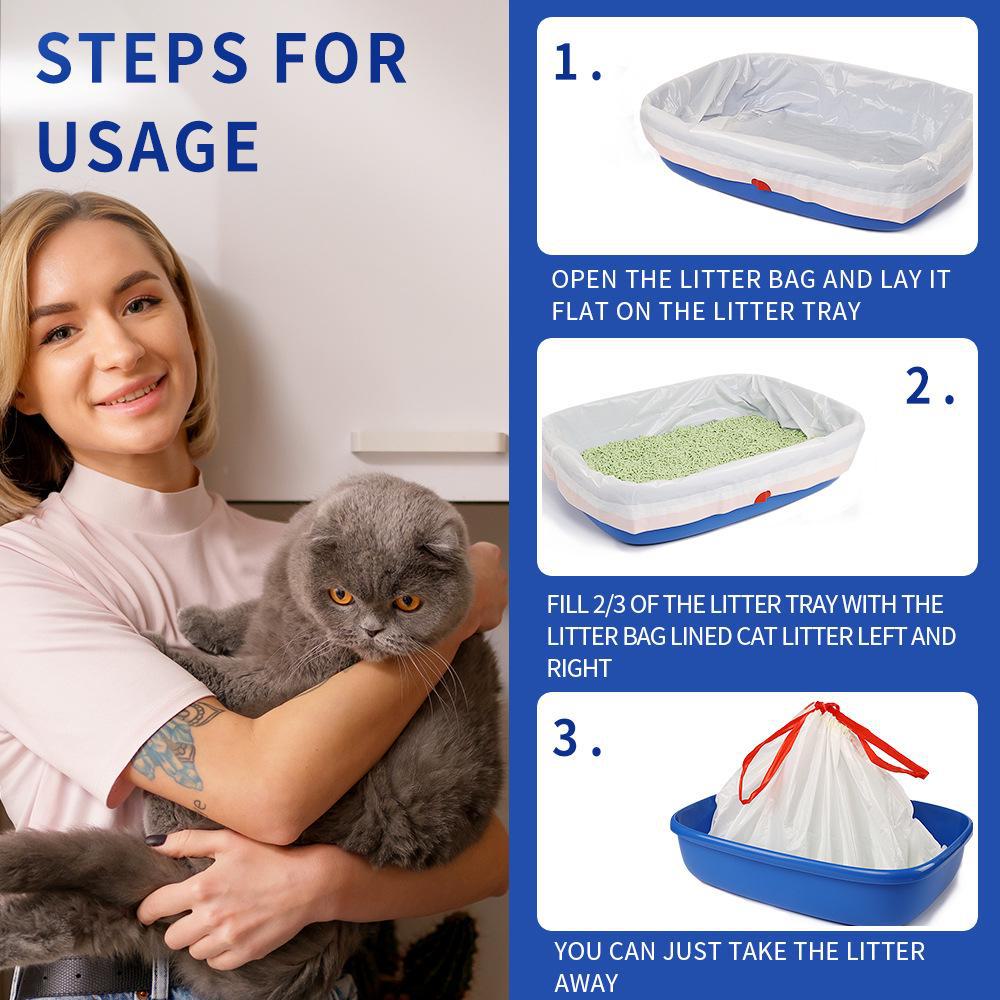 STEPS FOR USAGE

1.

OPEN THE LITTER BAG AND LAY IT FLAT ON THE LITTER TRAY

2.

FILL 2/3 OF THE LITTER TRAY WITH THE LITTER BAG LINED CAT LITTER LEFT AND RIGHT

3.

YOU CAN JUST TAKE THE LITTER AWAY