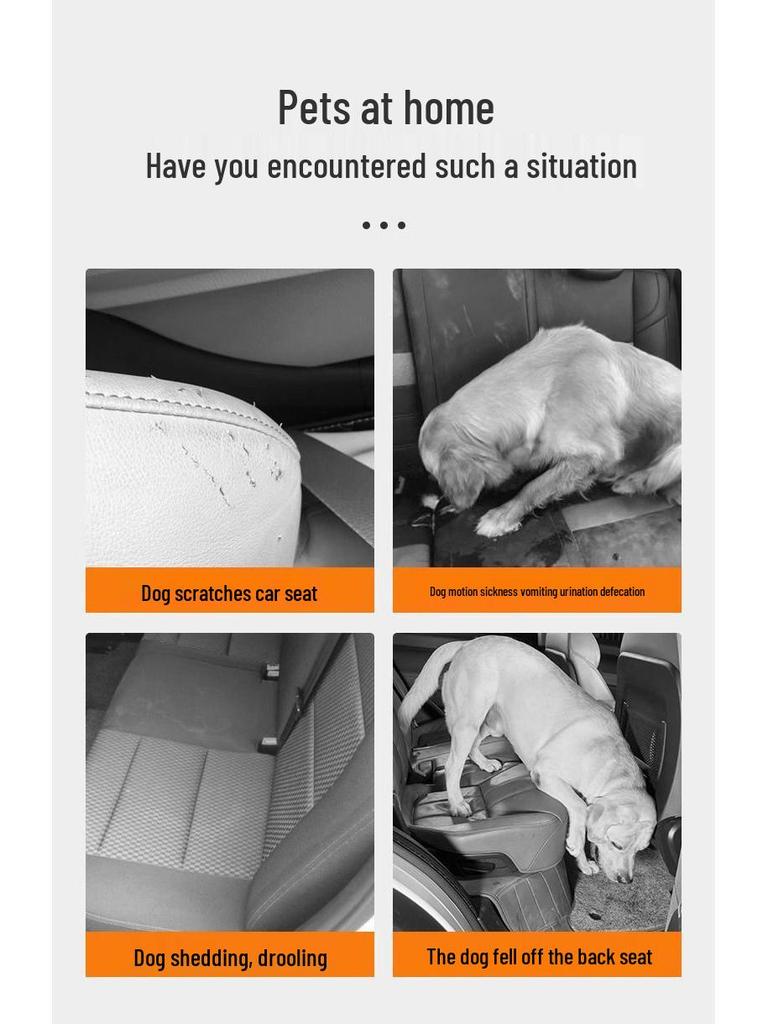 Pets at home
Have you encountered such a situation

...

Dog scratches car seat

Dog motion sickness vomiting urination defecation

Dog shedding, drooling

The dog fell off the back seat