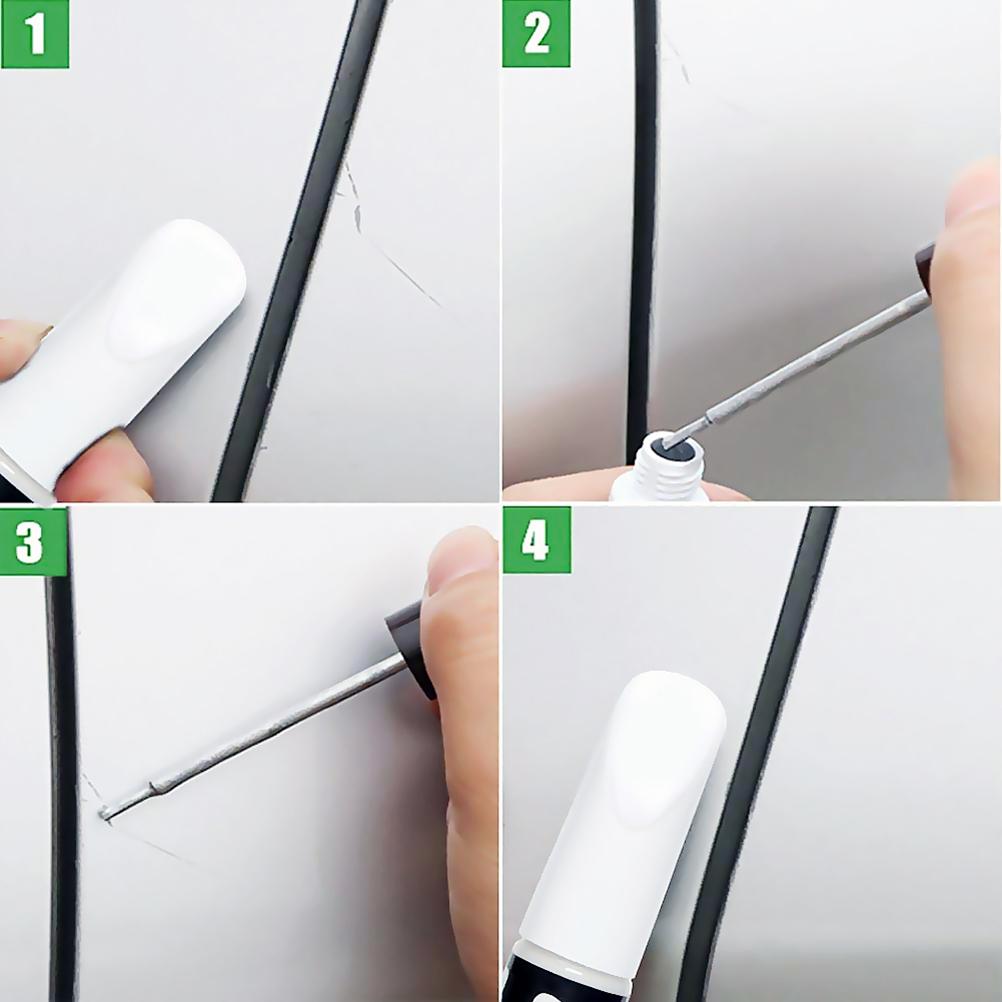 1

2

3

4