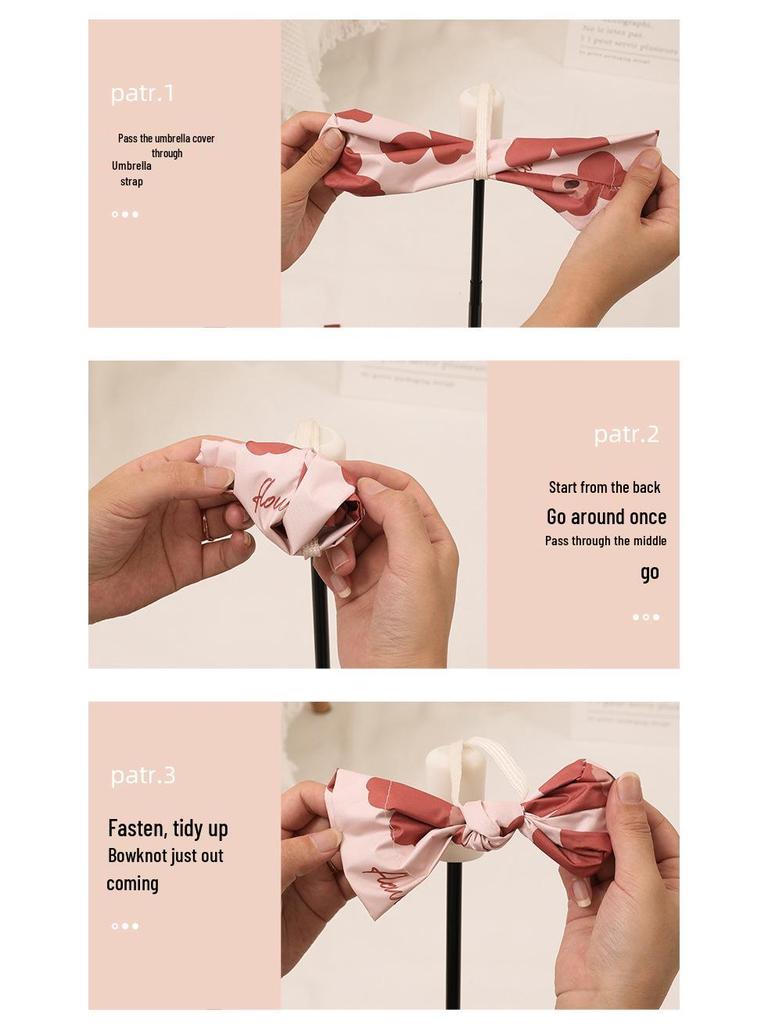 patr.1

Pass the umbrella cover through Umbrella strap

patr.2

Start from the back
Go around once
Pass through the middle
go

patr.3

Fasten, tidy up
Bowknot just out coming