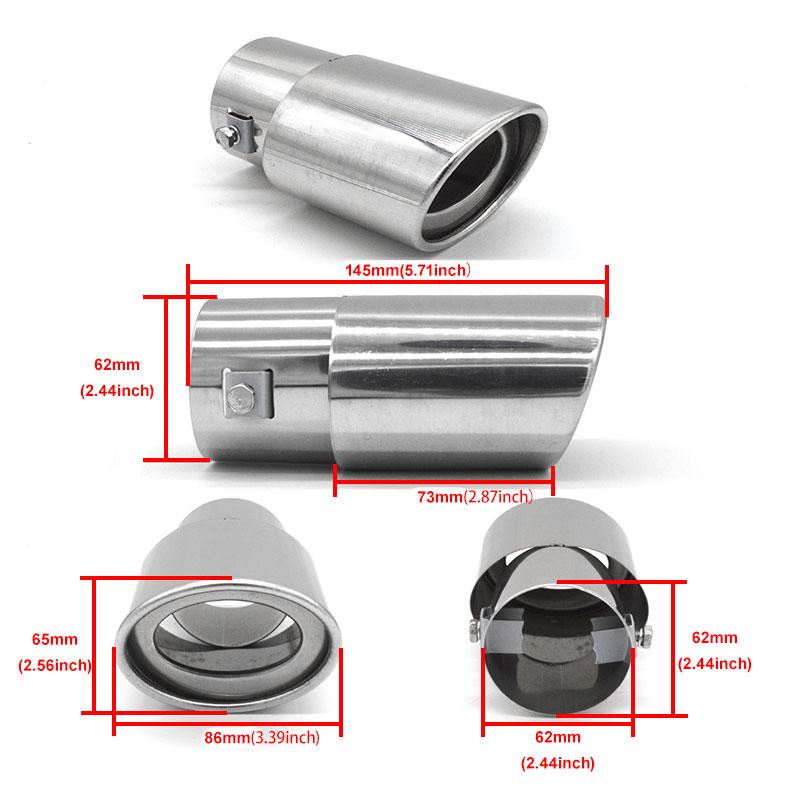 145mm(5.71inch)

62mm
(2.44inch)

73mm(2.87inch)

65mm
(2.56inch)

86mm(3.39inch)

62mm
(2.44inch)

62mm
(2.44inch)