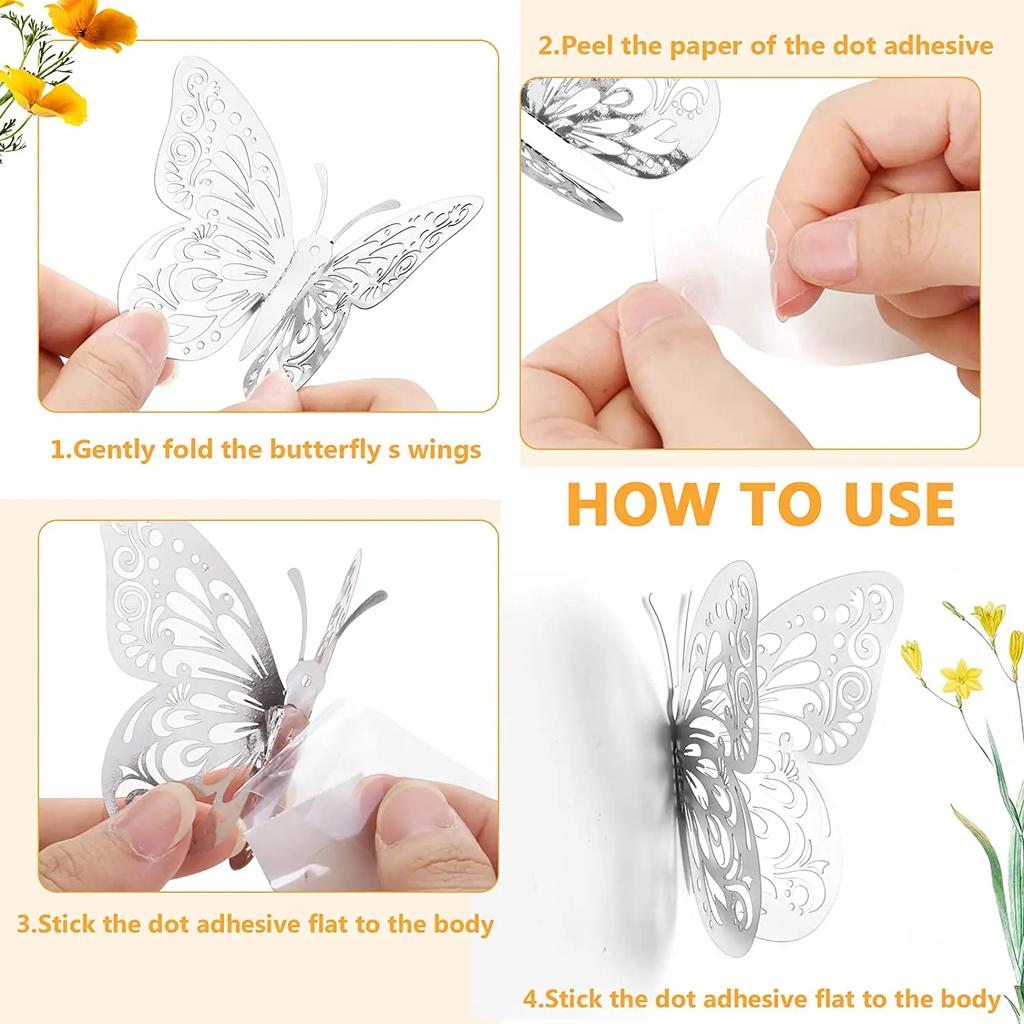 2.Peel the paper of the dot adhesive

1.Gently fold the butterfly s wings

HOW TO USE

3.Stick the dot adhesive flat to the body

4.Stick the dot adhesive flat to the body