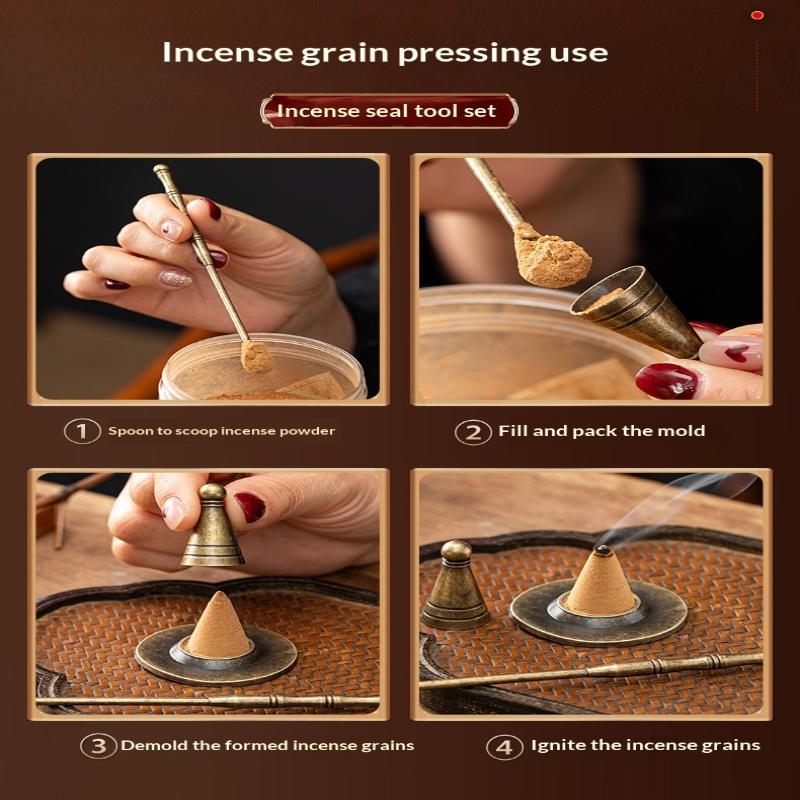 Incense grain pressing use

Incense seal tool set

1 Spoon to scoop incense powder

2 Fill and pack the mold

3 Demold the formed incense grains

4 Ignite the incense grains