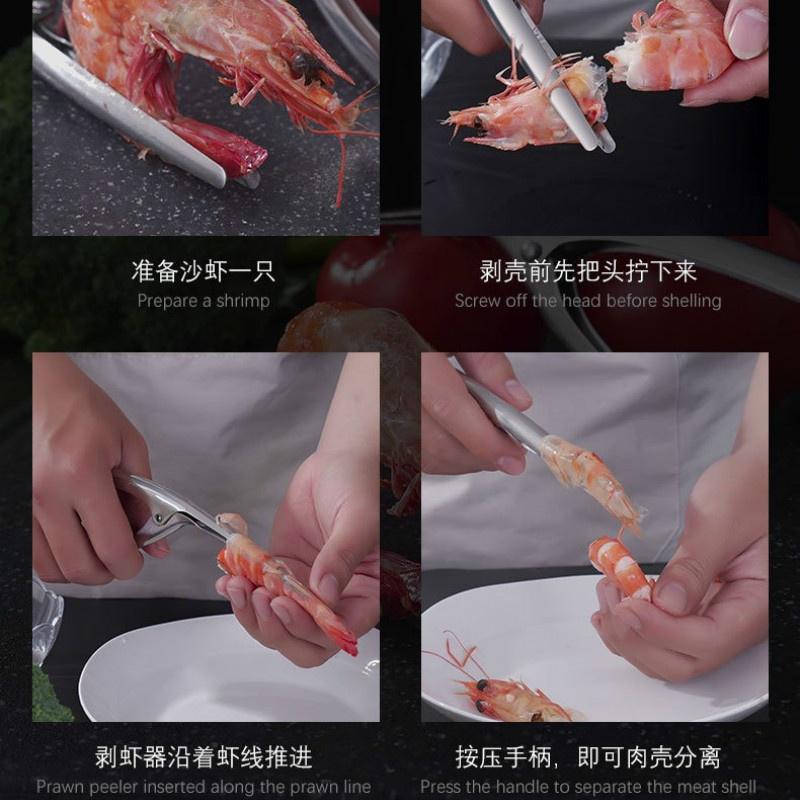 准备沙虾一只
Prepare a shrimp

剥壳前先把头拧下来
Screw off the head before shelling

剥虾器沿着虾线推进
Prawn peeler inserted along the prawn line

按压手柄，即可肉壳分离
Press the handle to separate the meat shell