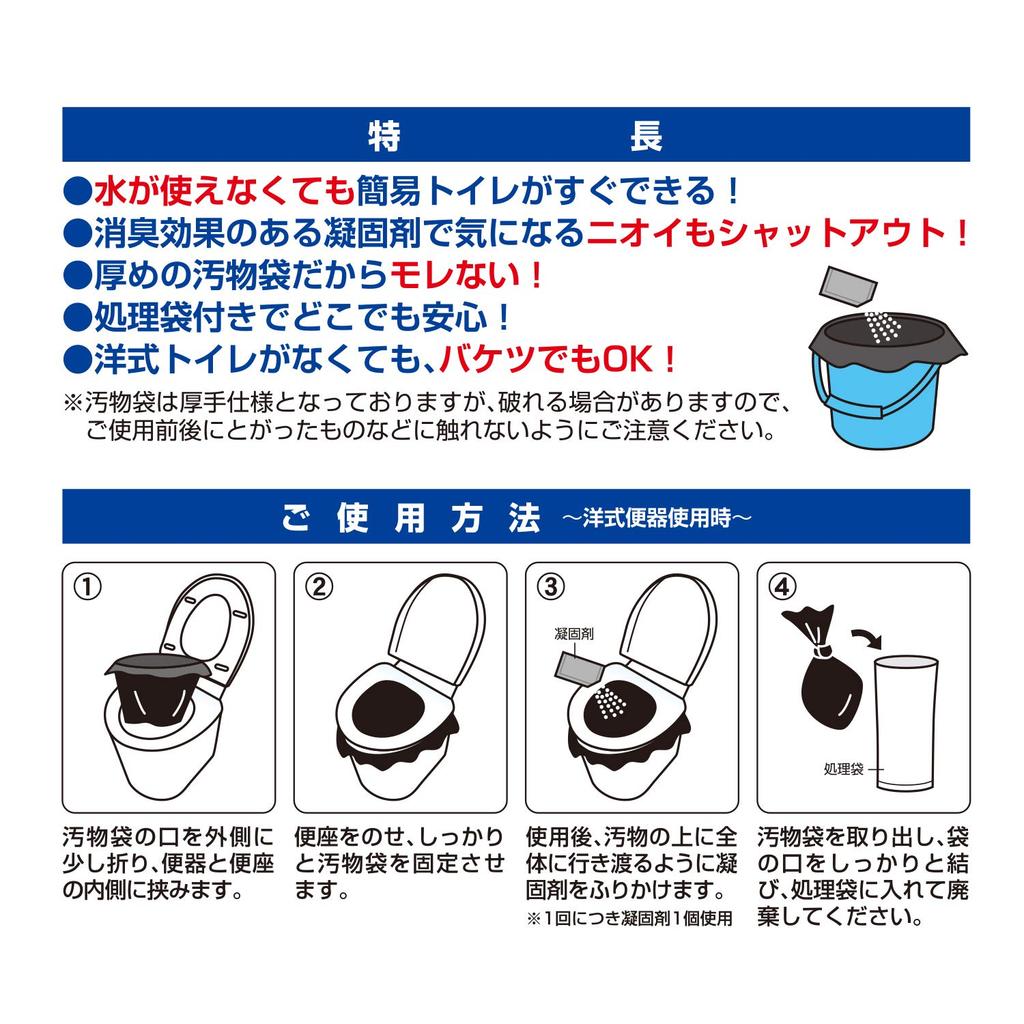 特　　長

●水が使えなくても簡易トイレがすぐできる！
●消臭効果のある凝固剤で気になるニオイもシャットアウト！
●厚めの汚物袋だからモレない！
●処理袋付きでどこでも安心！
●洋式トイレがなくても、バケツでもOK！
※汚物袋は厚手仕様となっておりますが、破れる場合がありますので、ご使用前後にとがったものなどに触れないようにご注意ください。

ご使用方法 ～洋式便器使用時～

①
汚物袋の口を外側に少し折り、便器と便座の内側に挟みます。

②
便座をのせ、しっかりと汚物袋を固定させます。

③
凝固剤
使用後、汚物の上に全体に行き渡るように凝固剤をふりかけます。
※1回につき凝固剤1個使用

④
処理袋
汚物袋を取り出し、袋の口をしっかりと結び、処理袋に入れて廃棄してください。