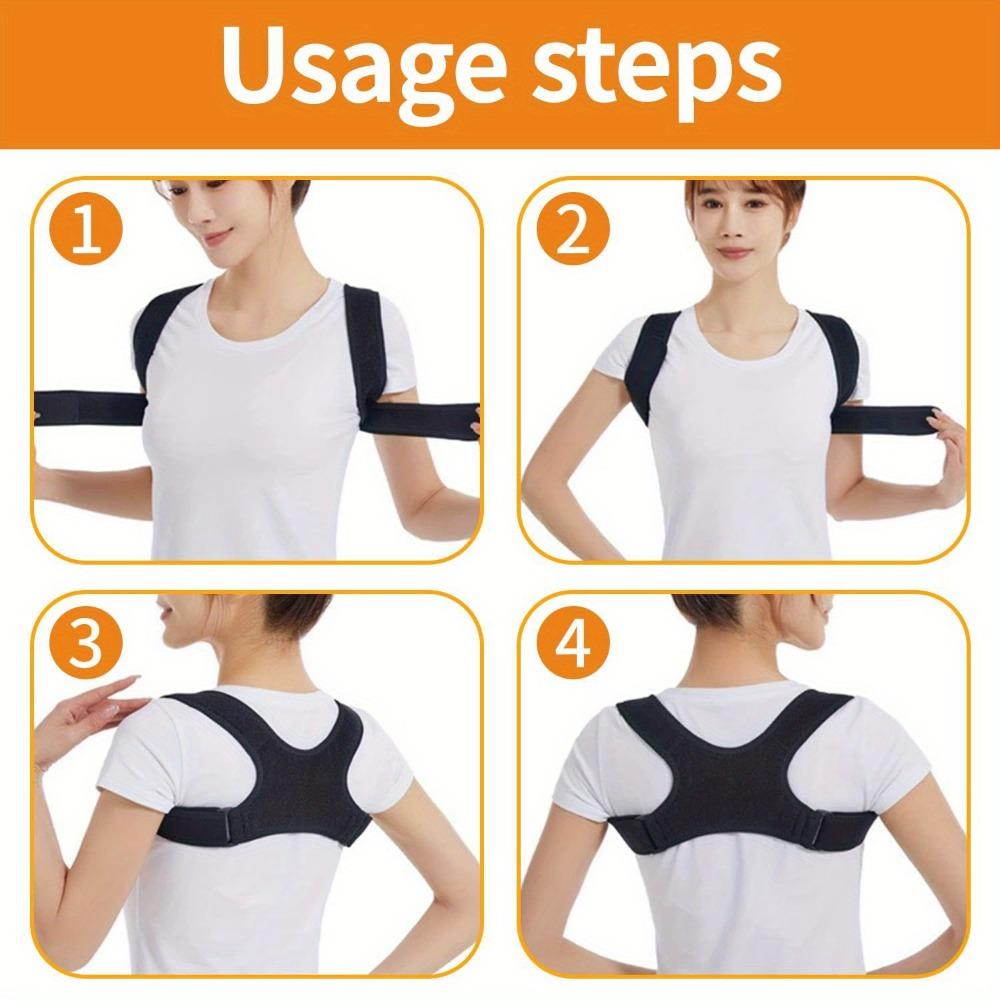 Usage steps

1

2

3

4