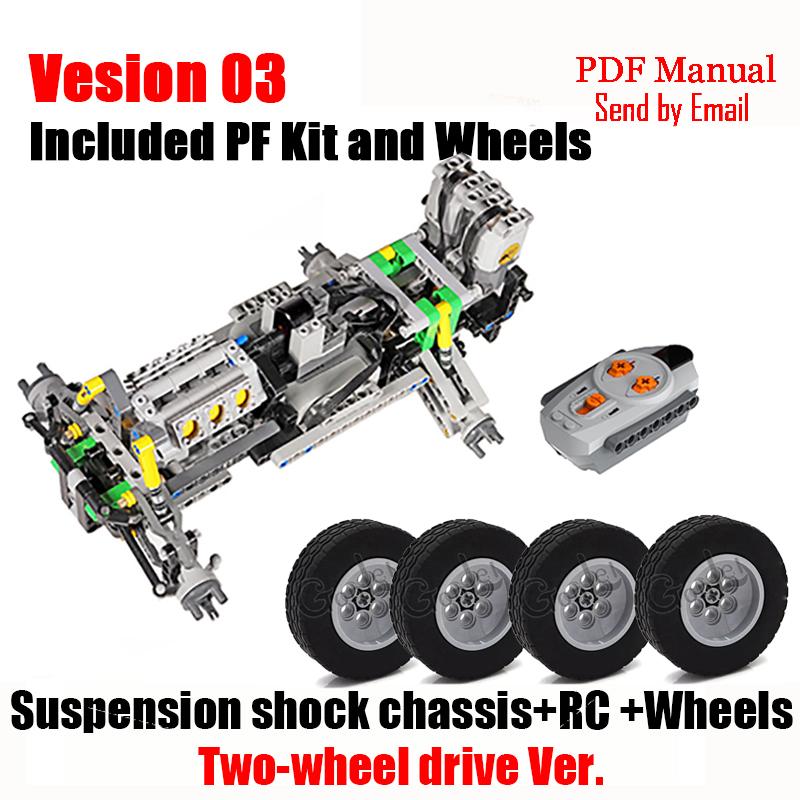 Vesion 03

PDF Manual
Send by Email

Included PF Kit and Wheels

Suspension shock chassis+RC +Wheels
Two-wheel drive Ver.