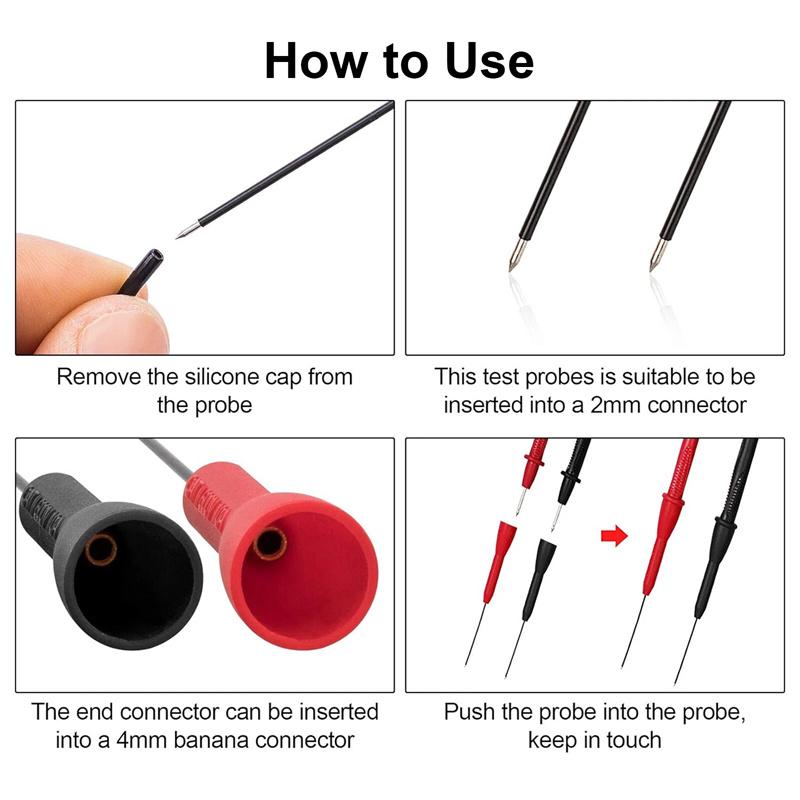 How to Use

Remove the silicone cap from the probe

This test probes is suitable to be inserted into a 2mm connector

The end connector can be inserted into a 4mm banana connector

Push the probe into the probe, keep in touch