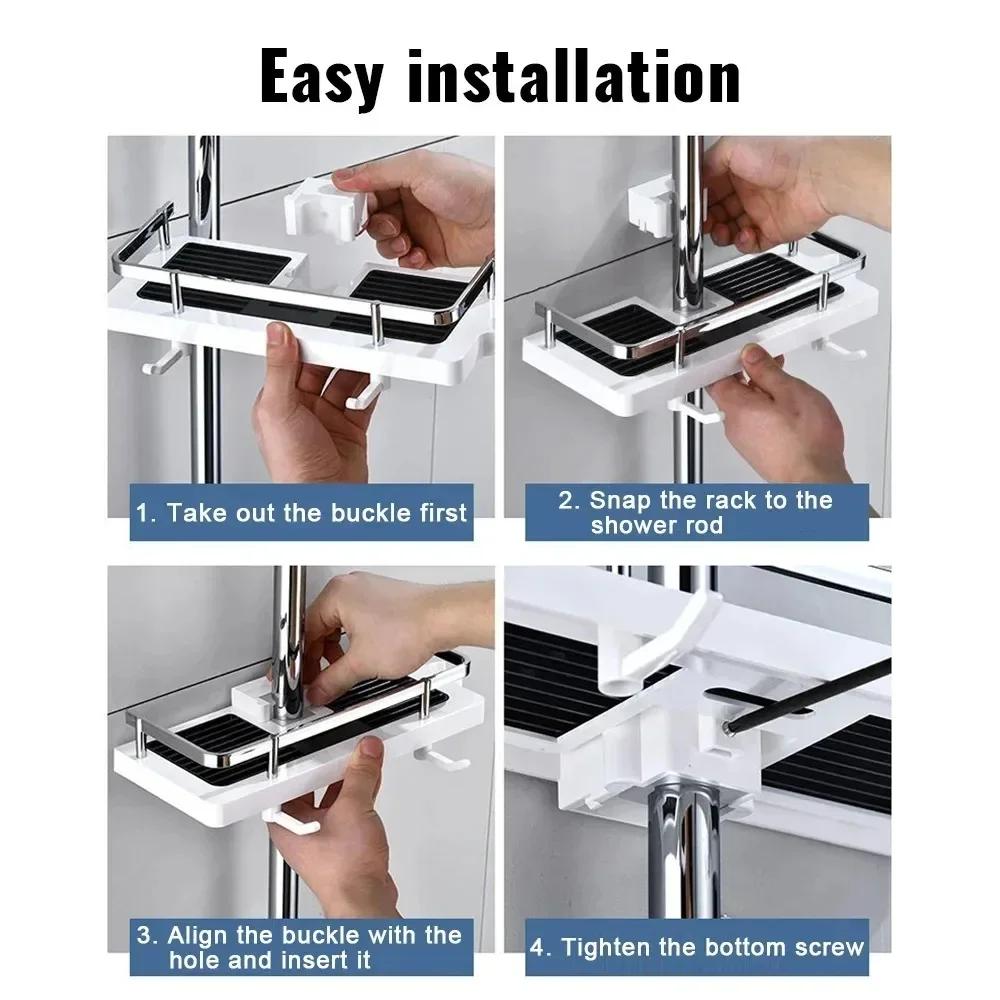 Easy installation

1. Take out the buckle first

2. Snap the rack to the shower rod

3. Align the buckle with the hole and insert it

4. Tighten the bottom screw