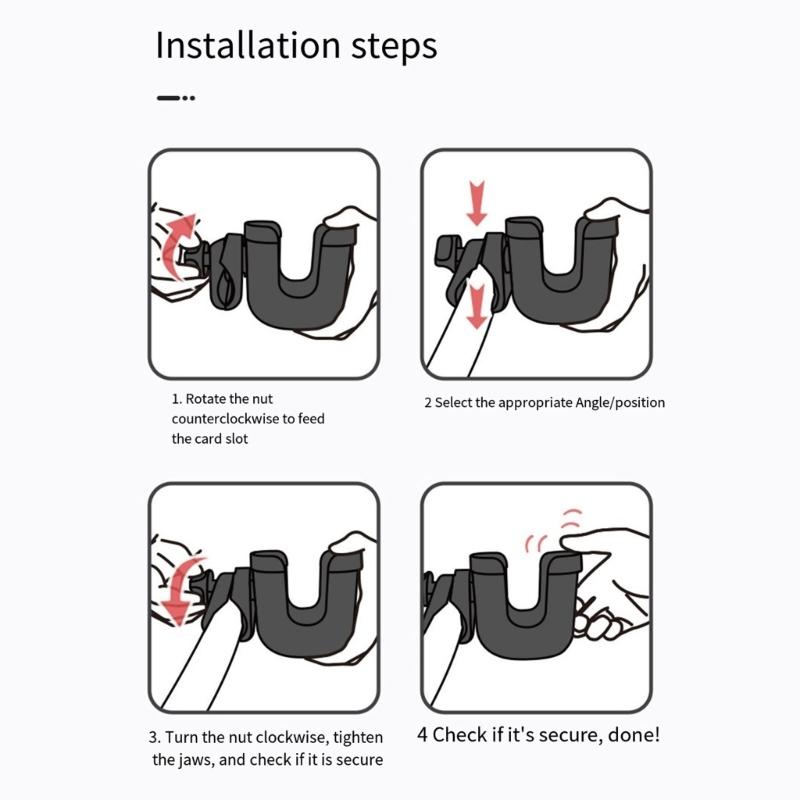 Installation steps

1. Rotate the nut counterclockwise to feed the card slot

2 Select the appropriate Angle/position

3. Turn the nut clockwise, tighten the jaws, and check if it is secure

4 Check if it's secure, done!