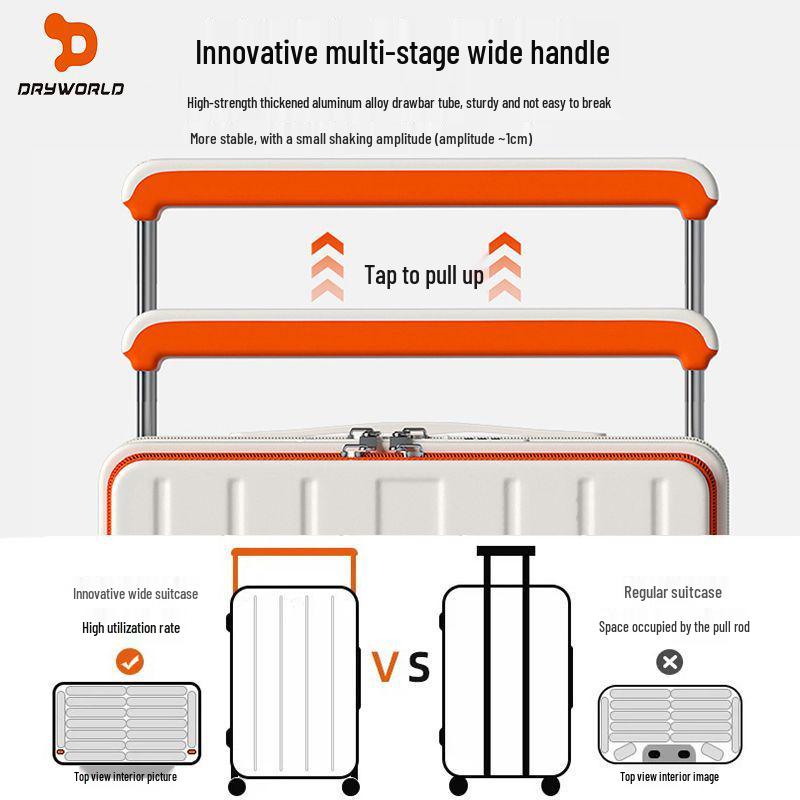 DRYWORLD

Innovative multi-stage wide handle

High-strength thickened aluminum alloy drawbar tube, sturdy and not easy to break

More stable, with a small shaking amplitude (amplitude ~1cm)

Tap to pull up

Innovative wide suitcase

High utilization rate

Top view interior picture

VS

Regular suitcase

Space occupied by the pull rod

Top view interior image